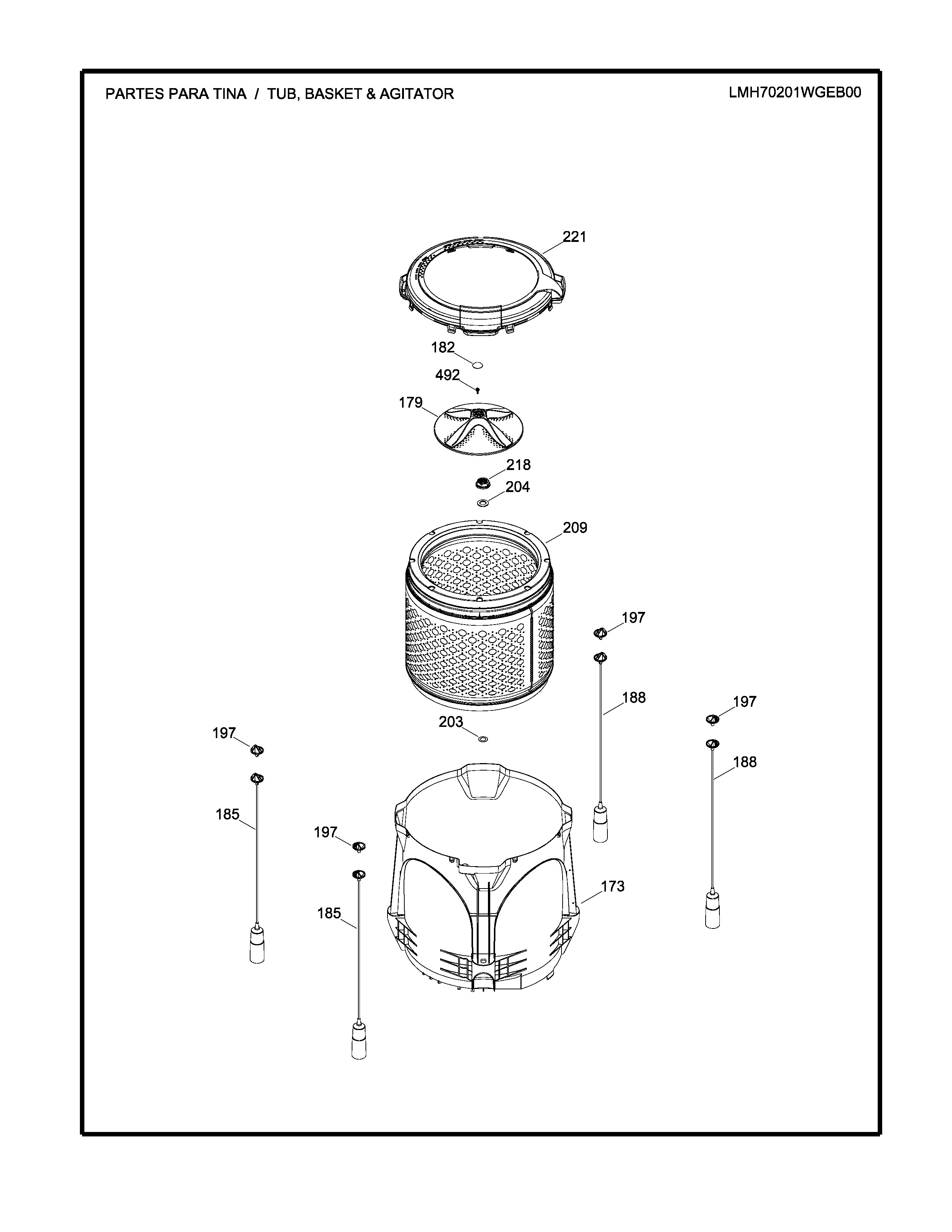 PARTES PARA TINA / TUB, BASKET & AGITATOR

LMH70201WGEB00

221

182

492

179

218

204

209

197

188

197

188

203

197

185

197

185

173