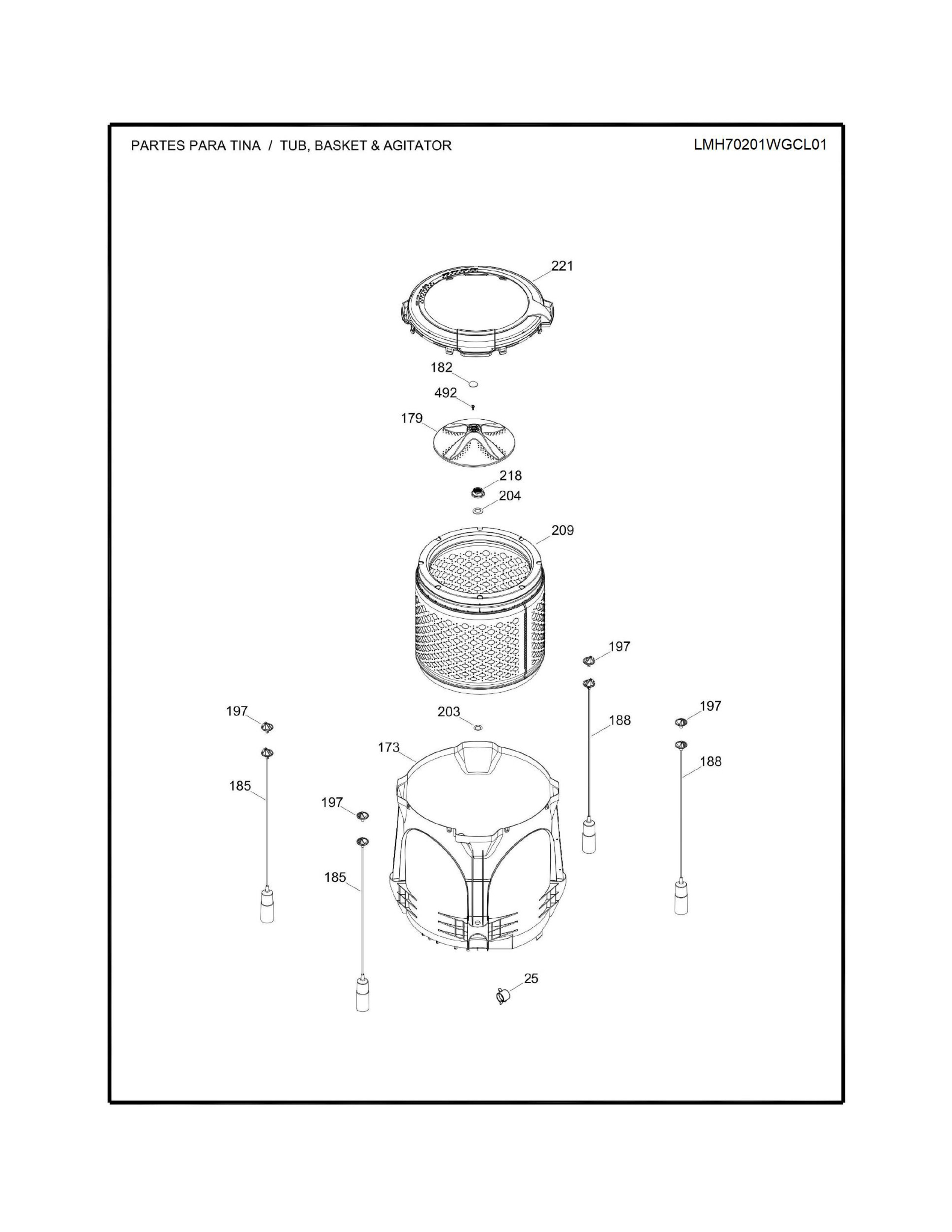 PARTES PARA TINA / TUB, BASKET & AGITATOR

LMH70201WGCL01

221

182

492

179

218

204

209

197

197

203

188

197

173

188

185

197

185

25