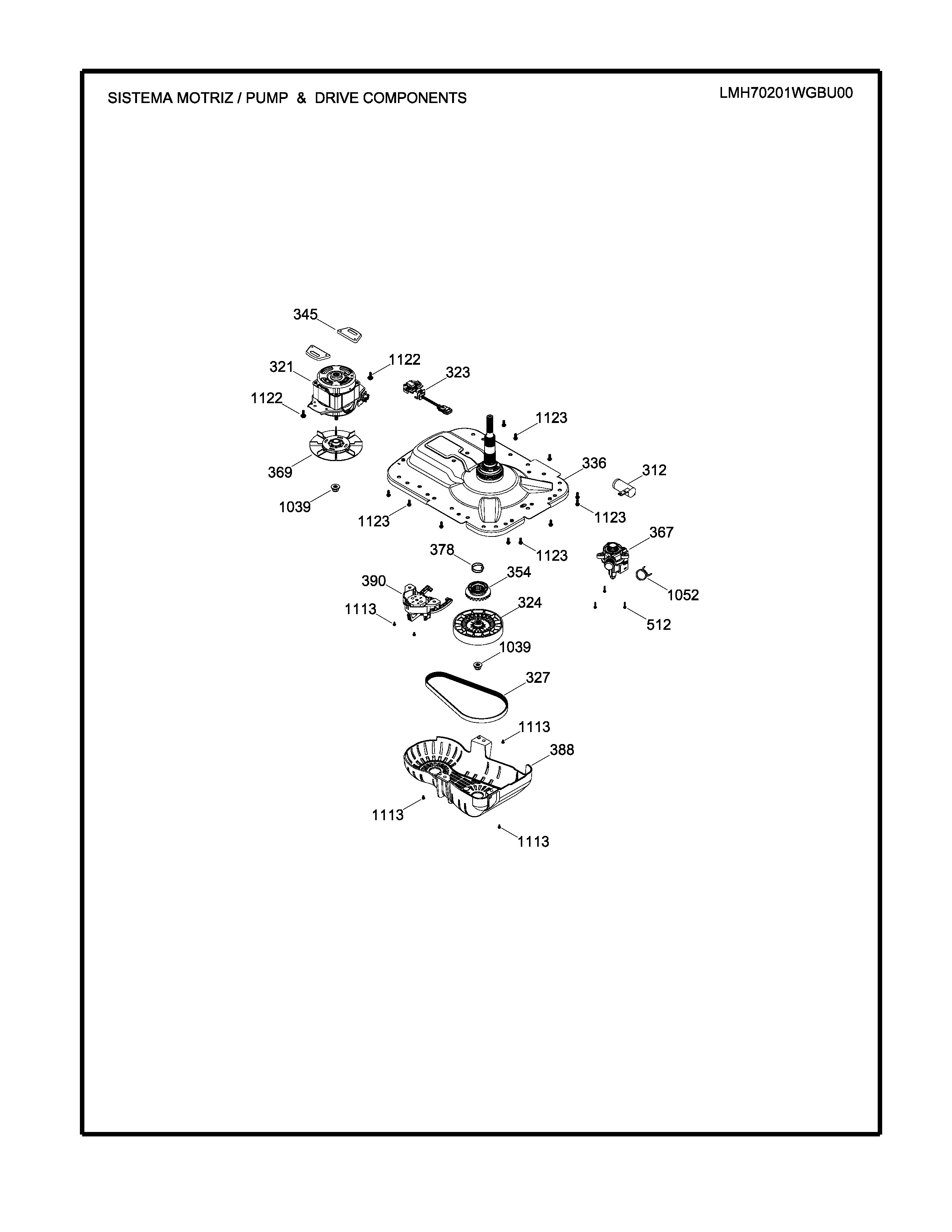 SISTEMA MOTRIZ / PUMP & DRIVE COMPONENTS

LMH70201WGBU00

345
321
1122
323
1122
1123
369
336
312
1039
1123
1123
367
378
1123
390
354
1052
1113
324
512
1039
327
1113
388
1113
1113