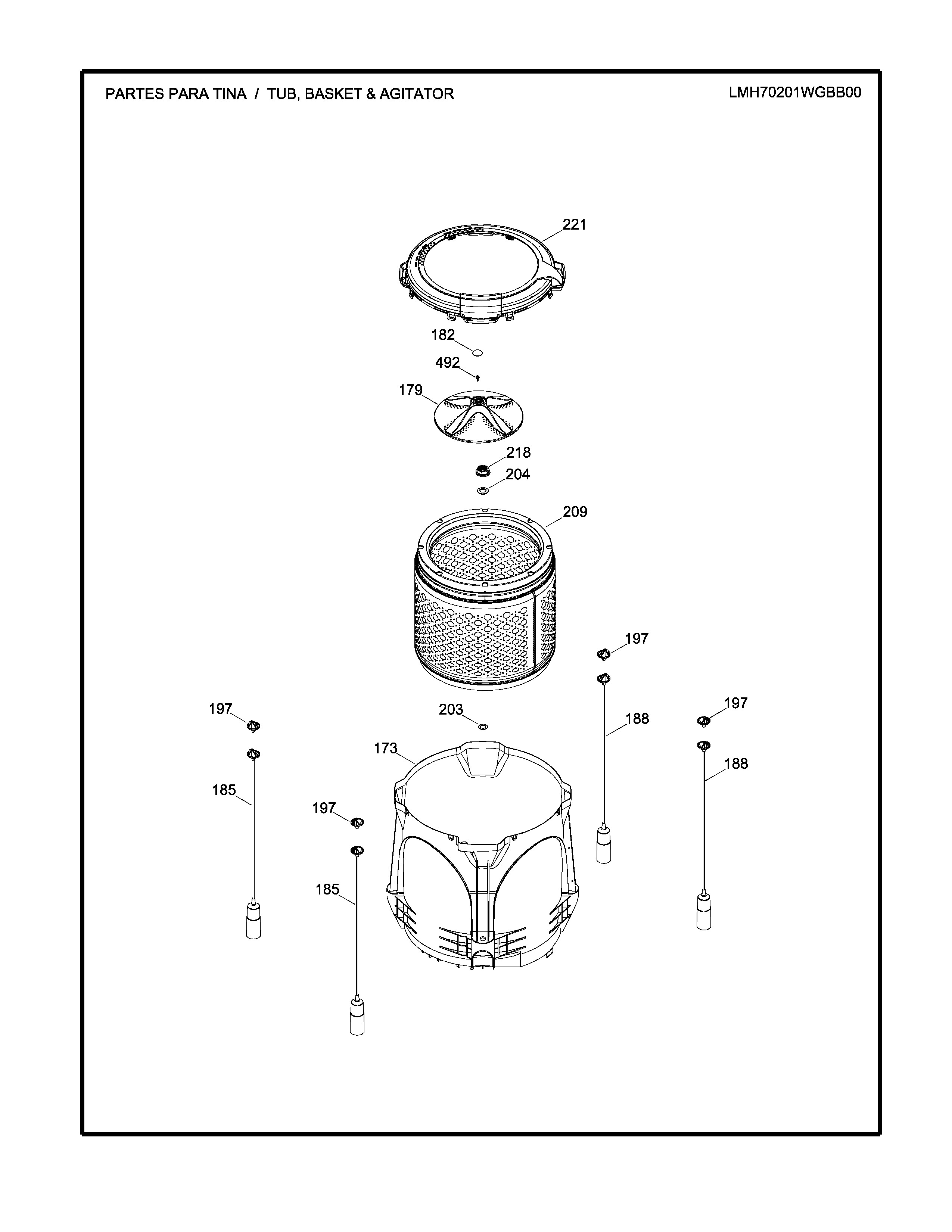 PARTES PARA TINA / TUB, BASKET & AGITATOR

LMH70201WGBB00

221

182

492

179

218

204

209

197

197

203

188

197

173

188

185

197

185