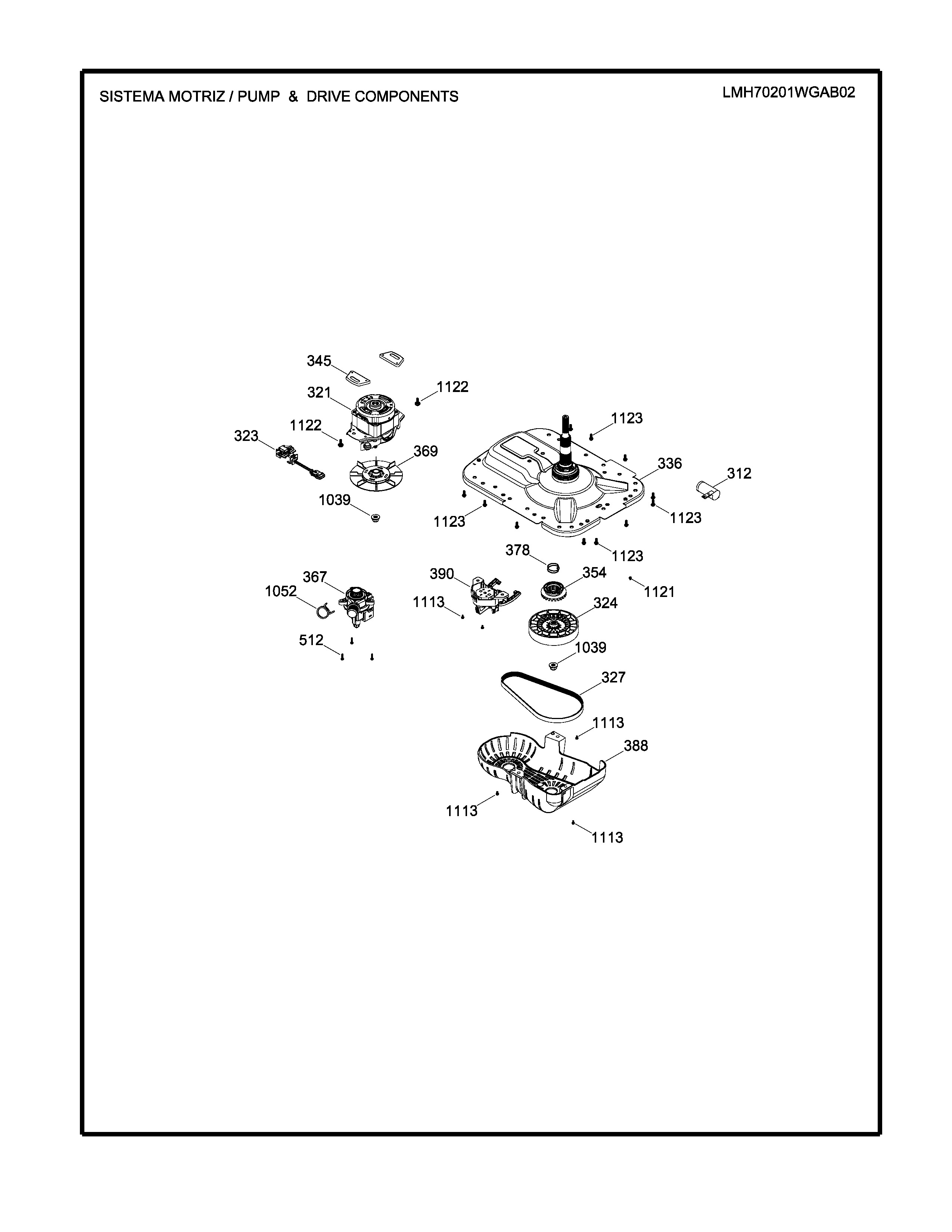 SISTEMA MOTRIZ / PUMP & DRIVE COMPONENTS

LMH70201WGAB02

345
321
1122
1122
323
369
1039
1123
336
312
1123
1123
1123
378
390
354
1121
367
1052
1113
324
512
1039
327
1113
388
1113
1113