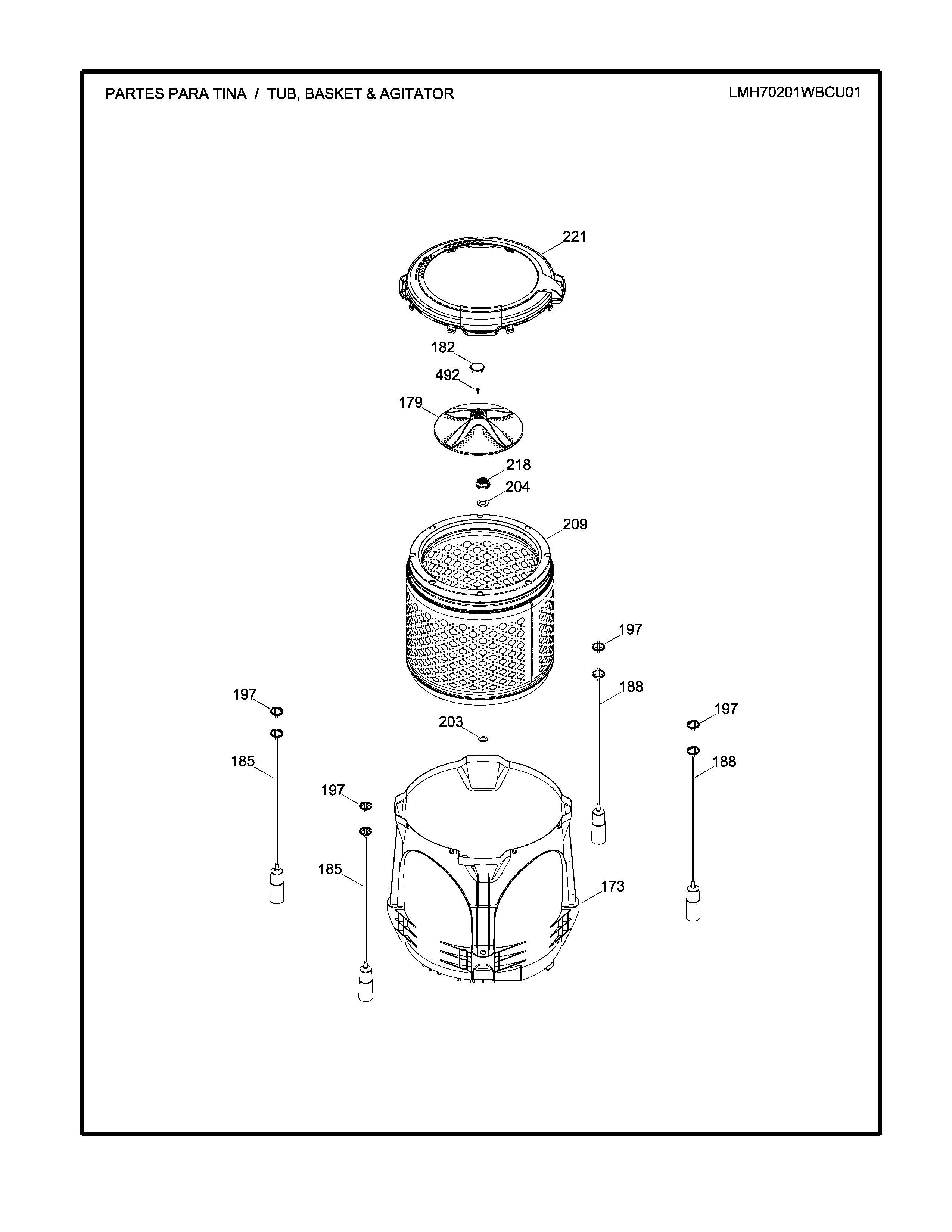 PARTES PARA TINA / TUB, BASKET & AGITATOR

LMH70201WBCU01

221

182

492

179

218

204

209

197

188

197

197

203

185

188

197

185

173