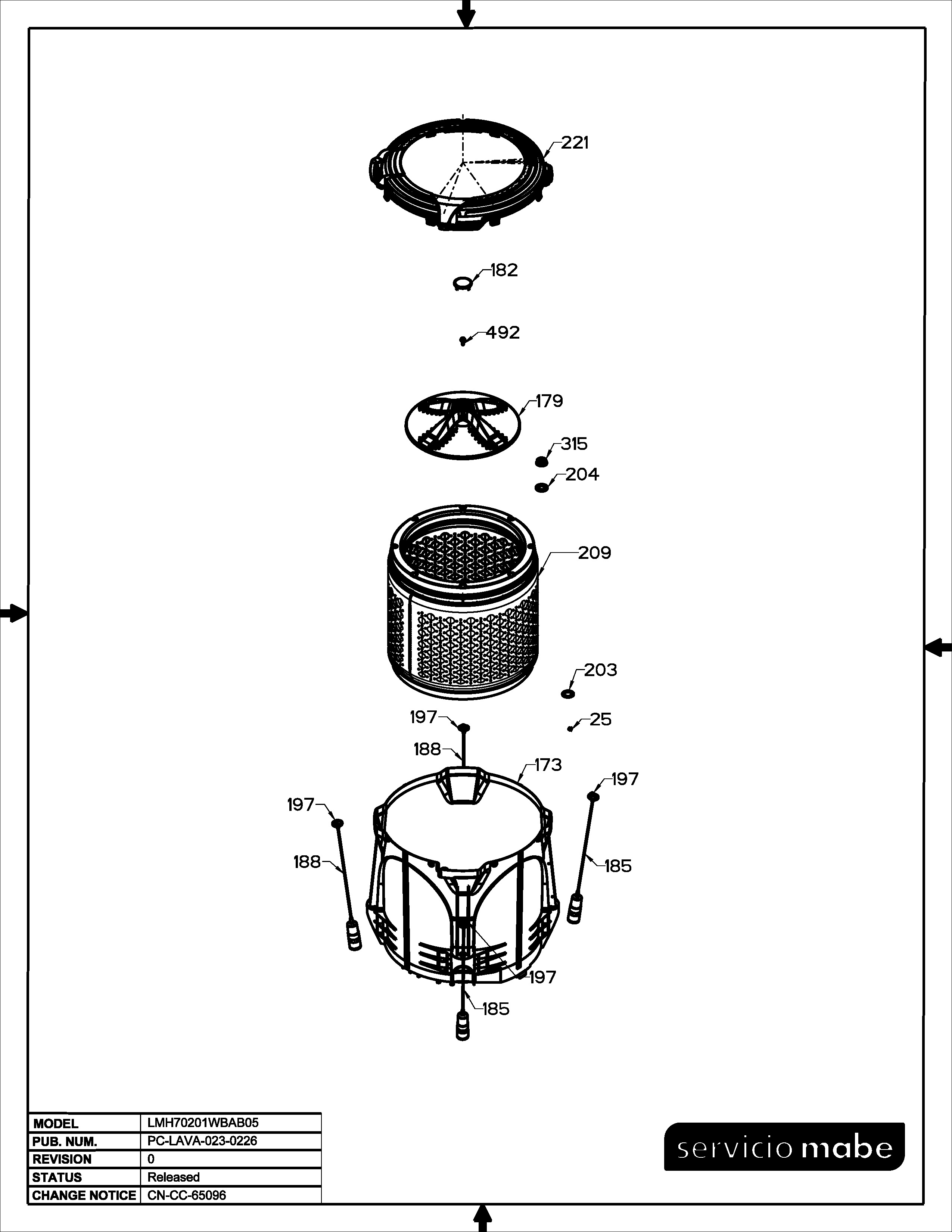 221

182

492

179

315

204

209

203

197

25

188

173

197

197

188

185

197

185

| MODEL | LMH70201WBAB05 |
|---|---|
| PUB. NUM. | PC-LAVA-023-0226 |
| REVISION | 0 |
| STATUS | Released |
| CHANGE NOTICE | CN-CC-65096 |

servicio mabe