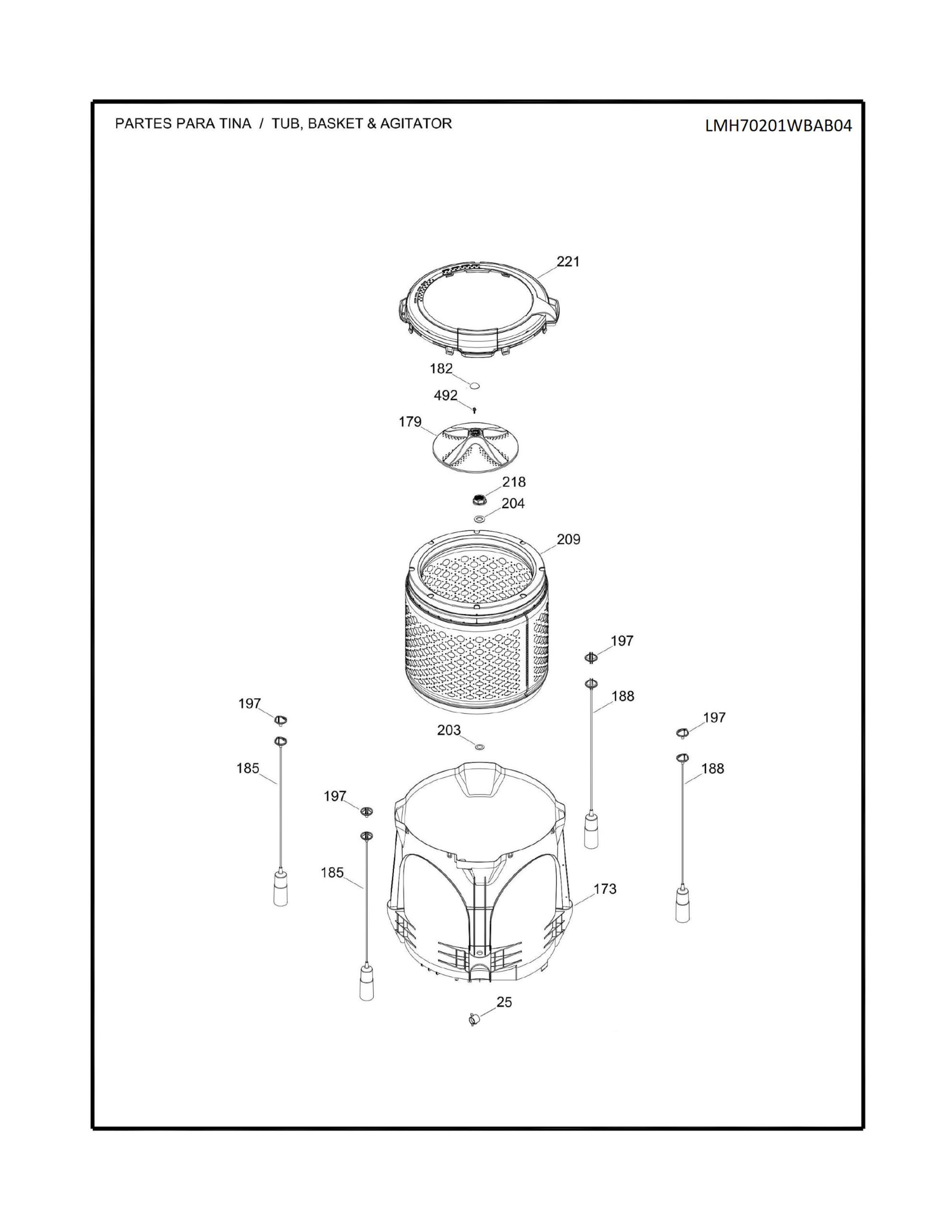 PARTES PARA TINA / TUB, BASKET & AGITATOR

LMH70201WBAB04

221

182

492

179

218

204

209

197

188

197

197

203

185

188

197

185

173

25