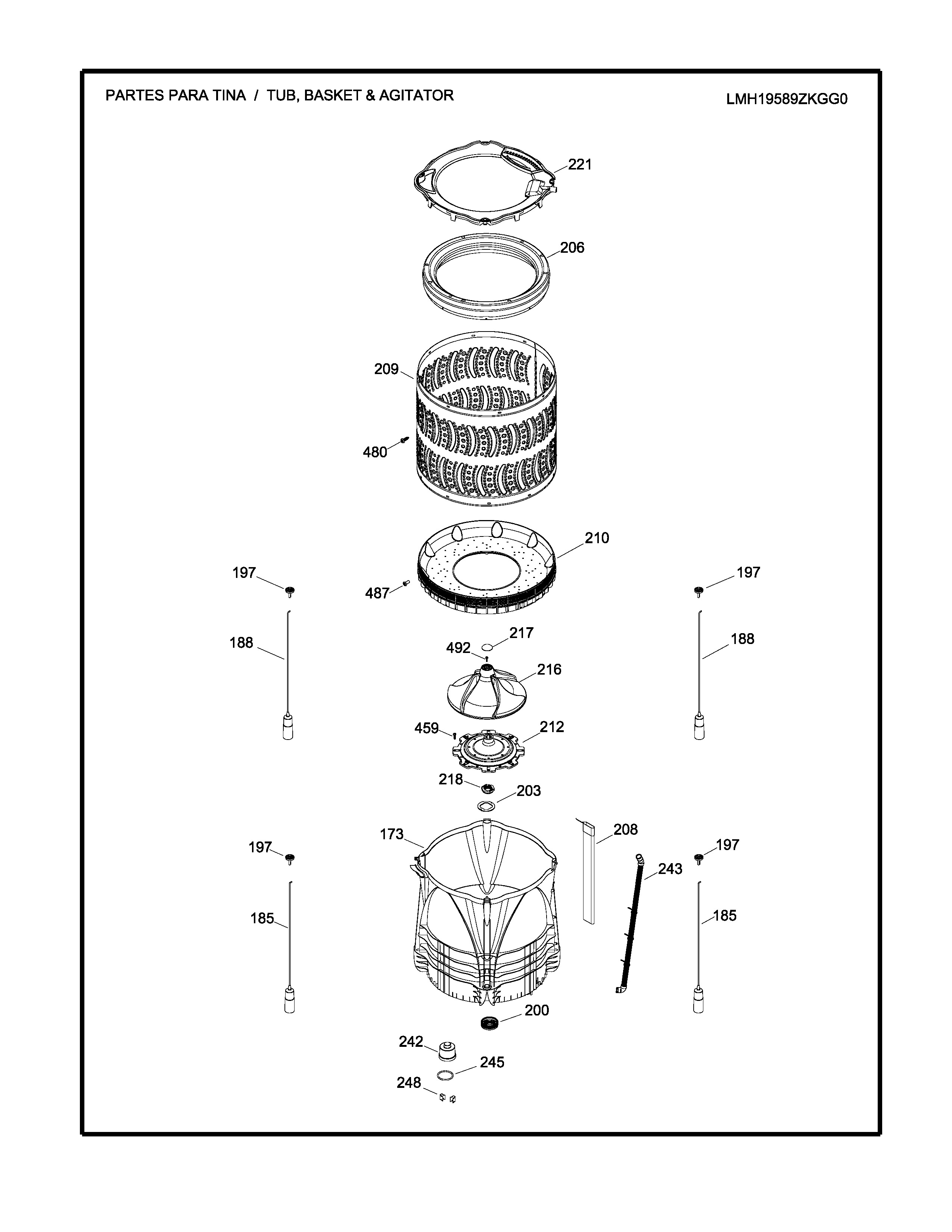 PARTES PARA TINA / TUB, BASKET & AGITATOR

LMH19589ZKGG0

221

206

209

480

210

197

487

197

188

217

492

188

216

459

212

218

203

173

208

197

197

243

185

185

200

242

245

248