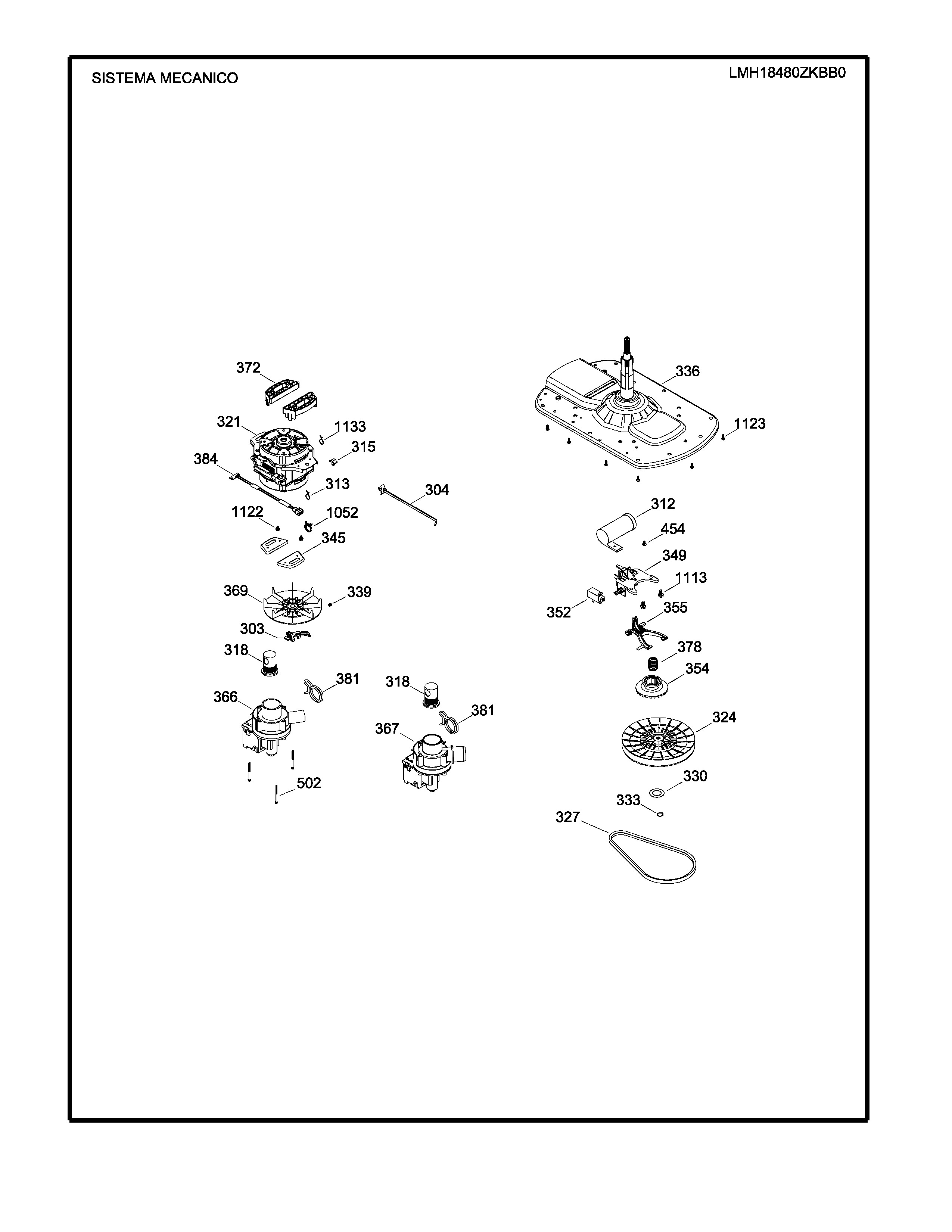 SISTEMA MECANICO

LMH18480ZKBB0

372
321
1133
315
384
313
304
1122
1052
345
369
339
303
318
381
366
318
381
367
502

336
1123
312
454
349
1113
352
355
378
354
324
330
333
327