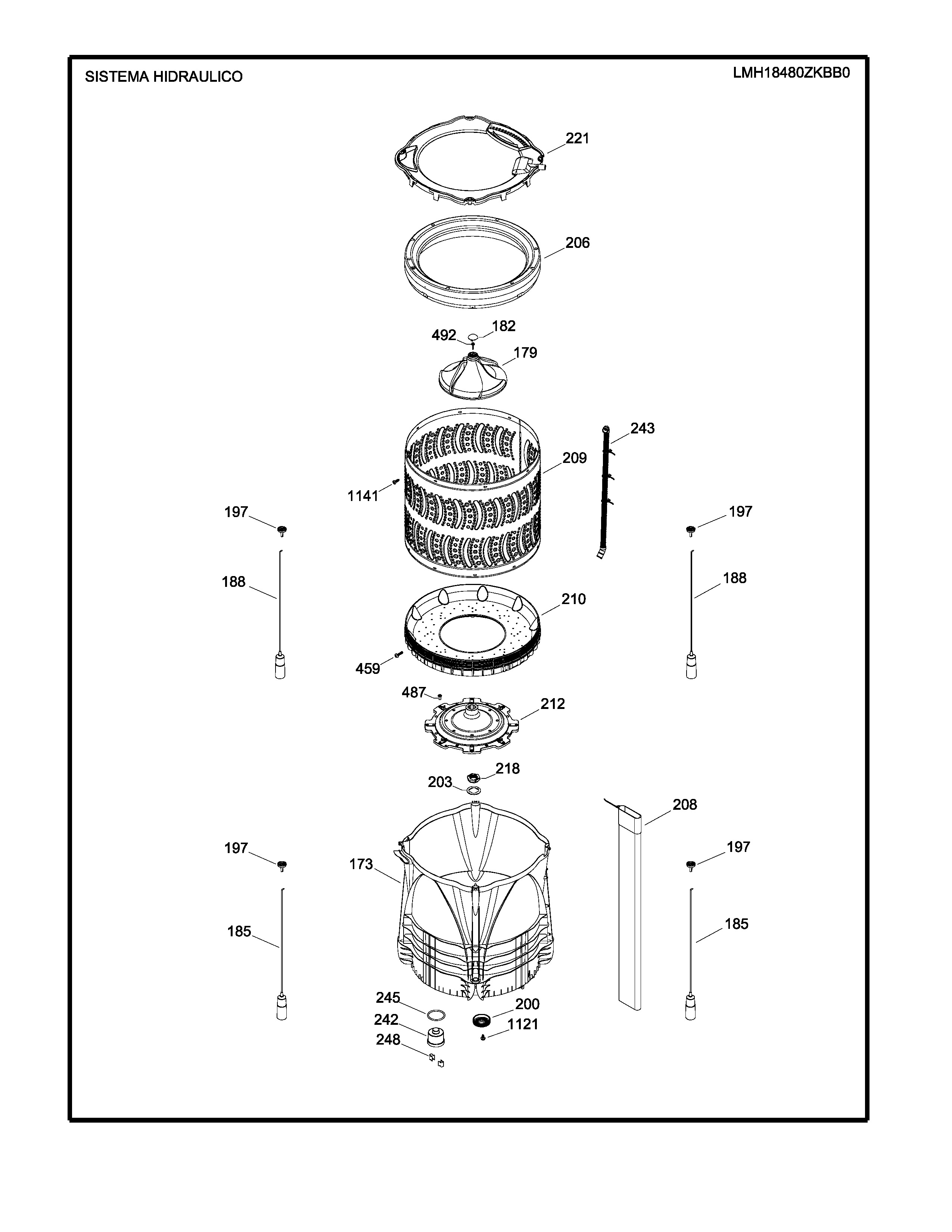 SISTEMA HIDRAULICO

LMH18480ZKBB0

221

206

492

182

179

243

209

1141

197

197

188

188

210

459

487

212

218

203

208

197

197

173

185

185

245

200

242

1121

248