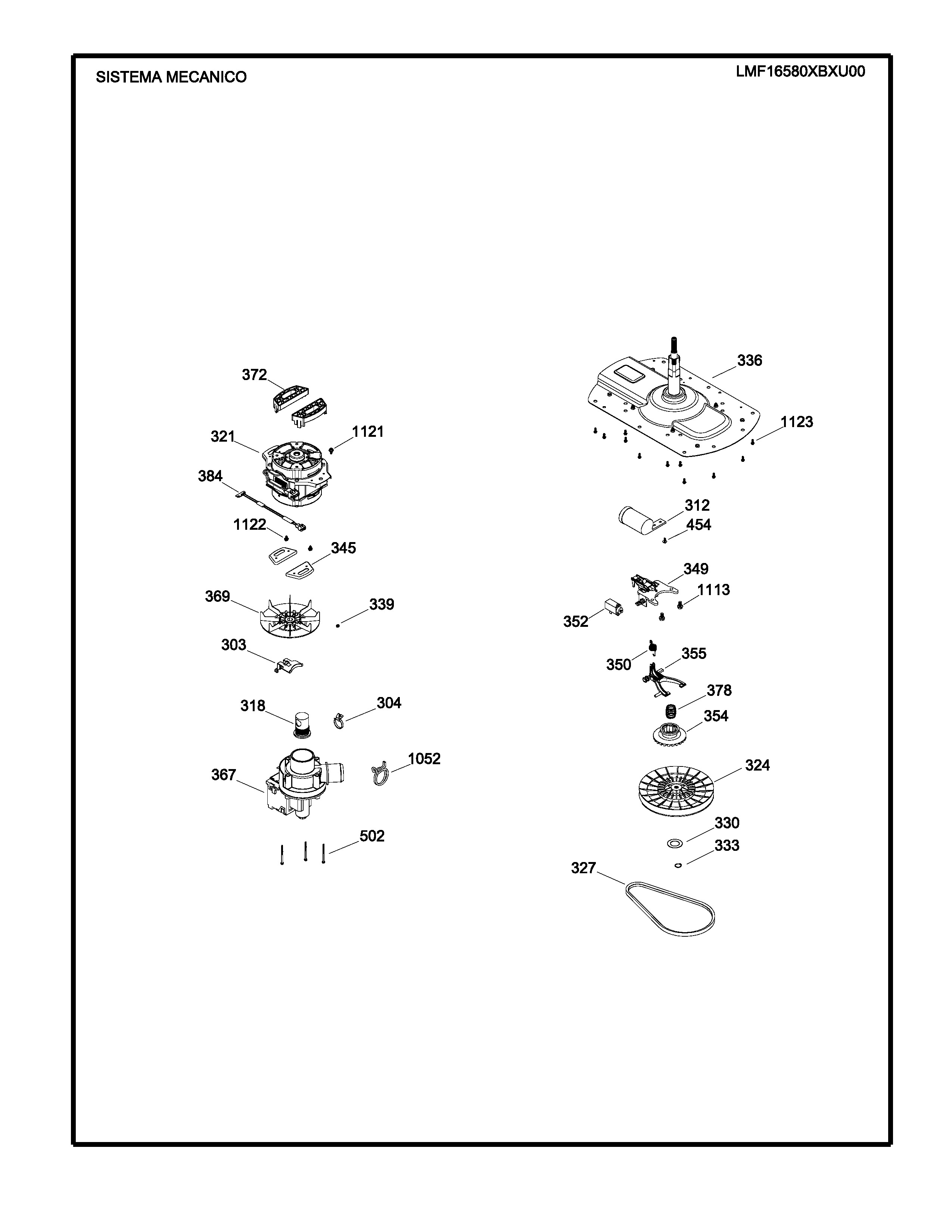 SISTEMA MECANICO

LMF16580XBXU00

372
321
1121
384
1122
345
369
339
303
318
304
367
1052
502

336
1123
312
454
349
1113
352
350
355
378
354
324
330
333
327