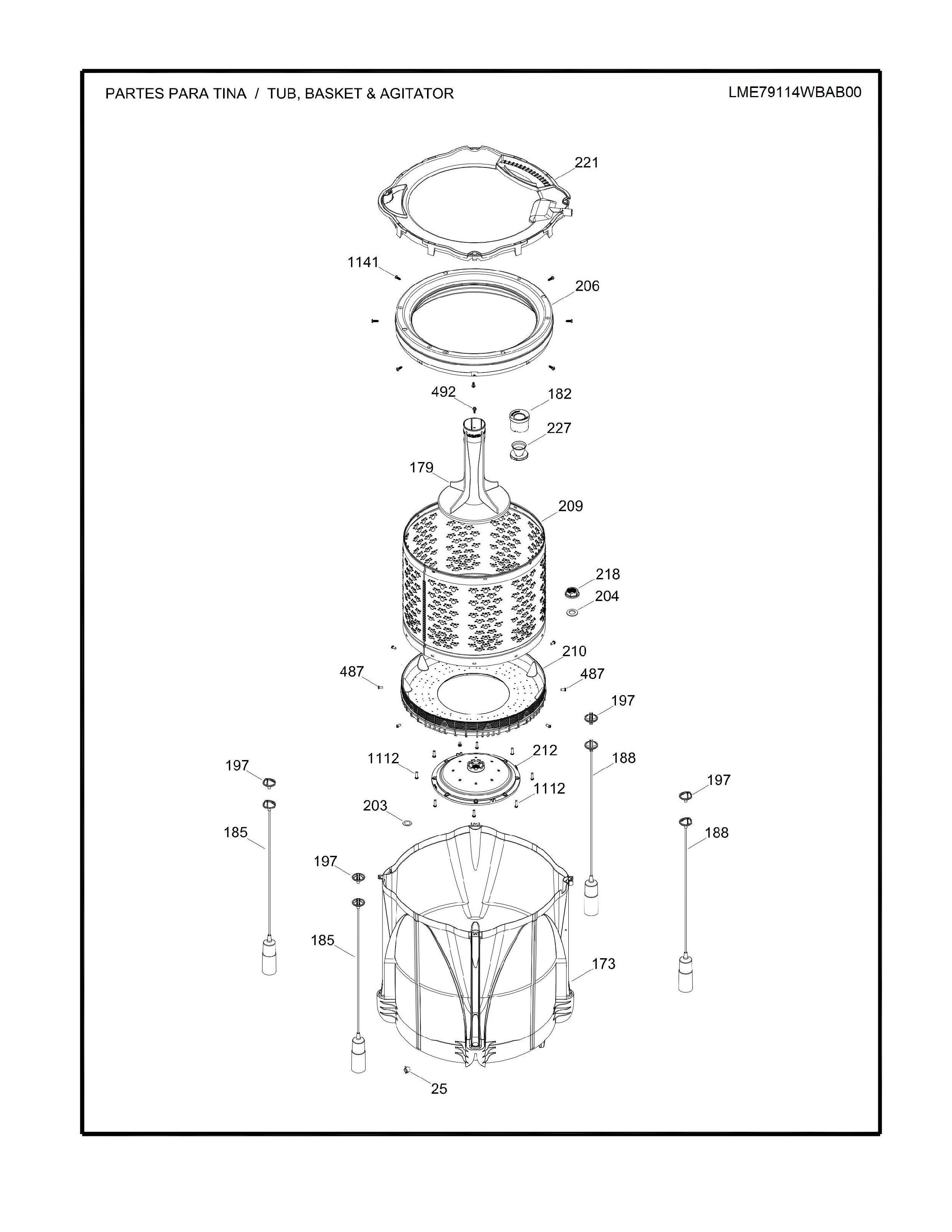 PARTES PARA TINA / TUB, BASKET & AGITATOR

LME79114WBAB00

221

1141

206

492

182

227

179

209

218

204

210

487

487

197

1112

212

188

197

1112

197

203

185

188

197

185

173

25