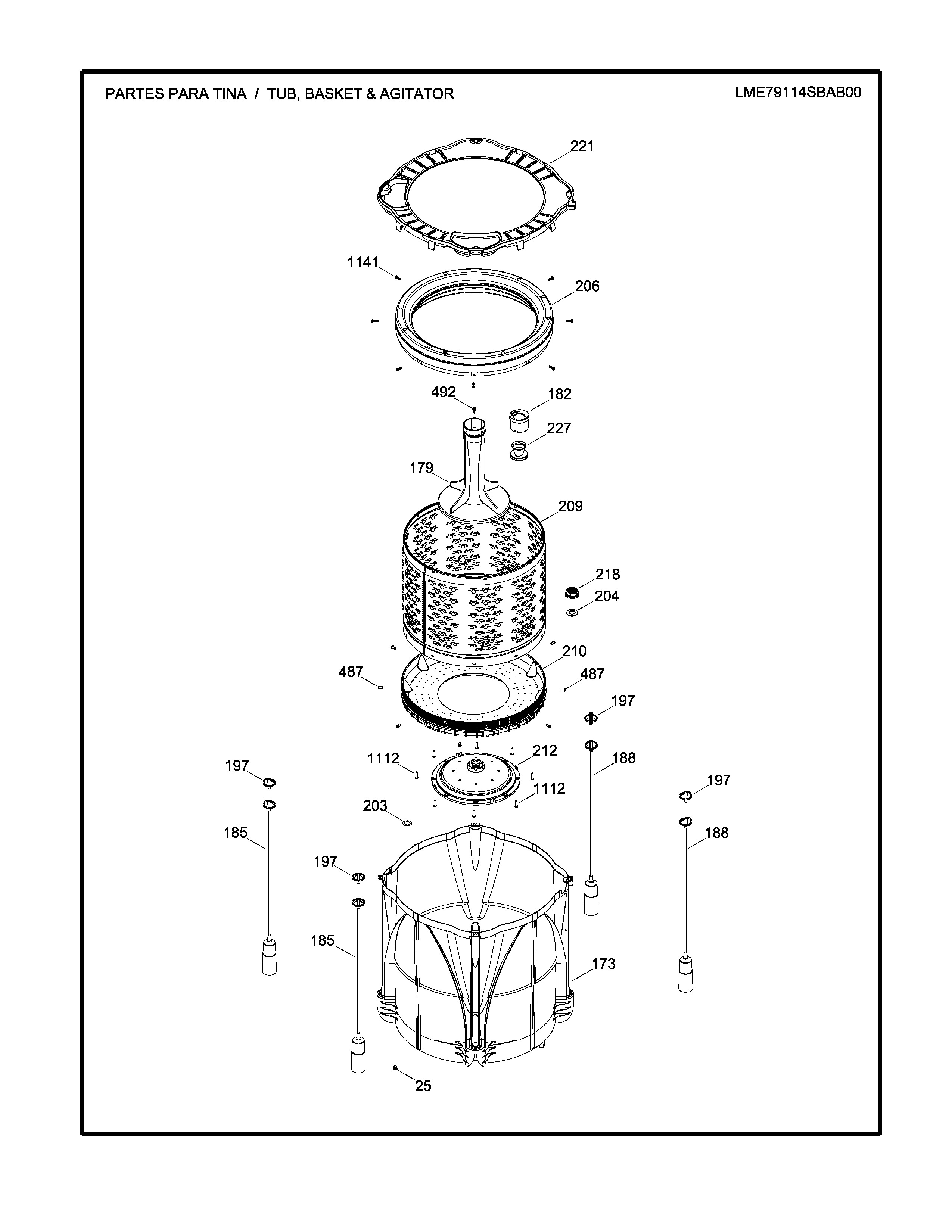 PARTES PARA TINA / TUB, BASKET & AGITATOR

LME79114SBAB00

221

1141

206

492

182

227

179

209

218

204

210

487

487

197

1112

212

188

197

1112

197

203

185

188

197

185

173

25