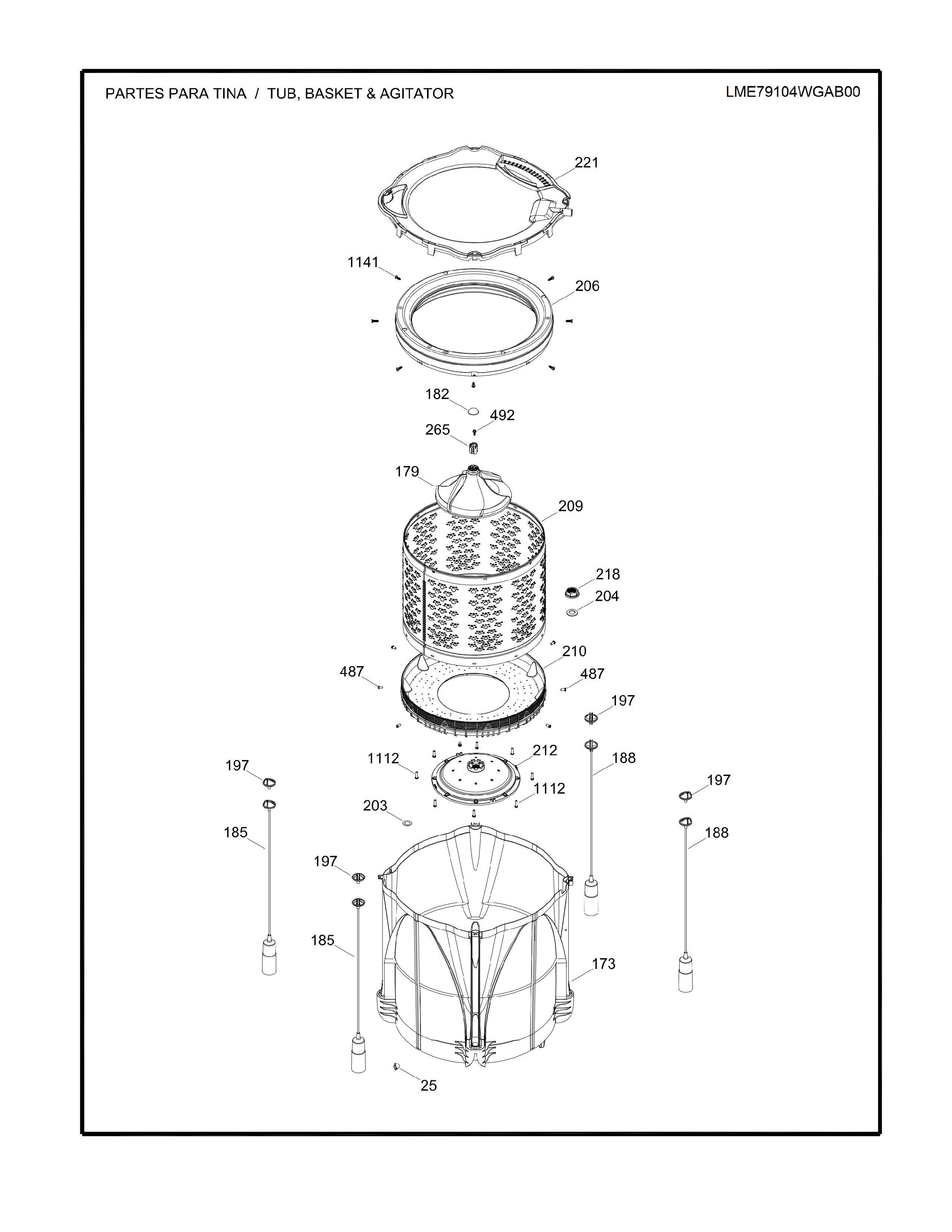 PARTES PARA TINA / TUB, BASKET & AGITATOR

LME79104WGAB00

221

1141

206

182

492

265

179

209

218

204

210

487

487

197

1112

212

188

197

1112

197

203

185

188

197

185

173

25