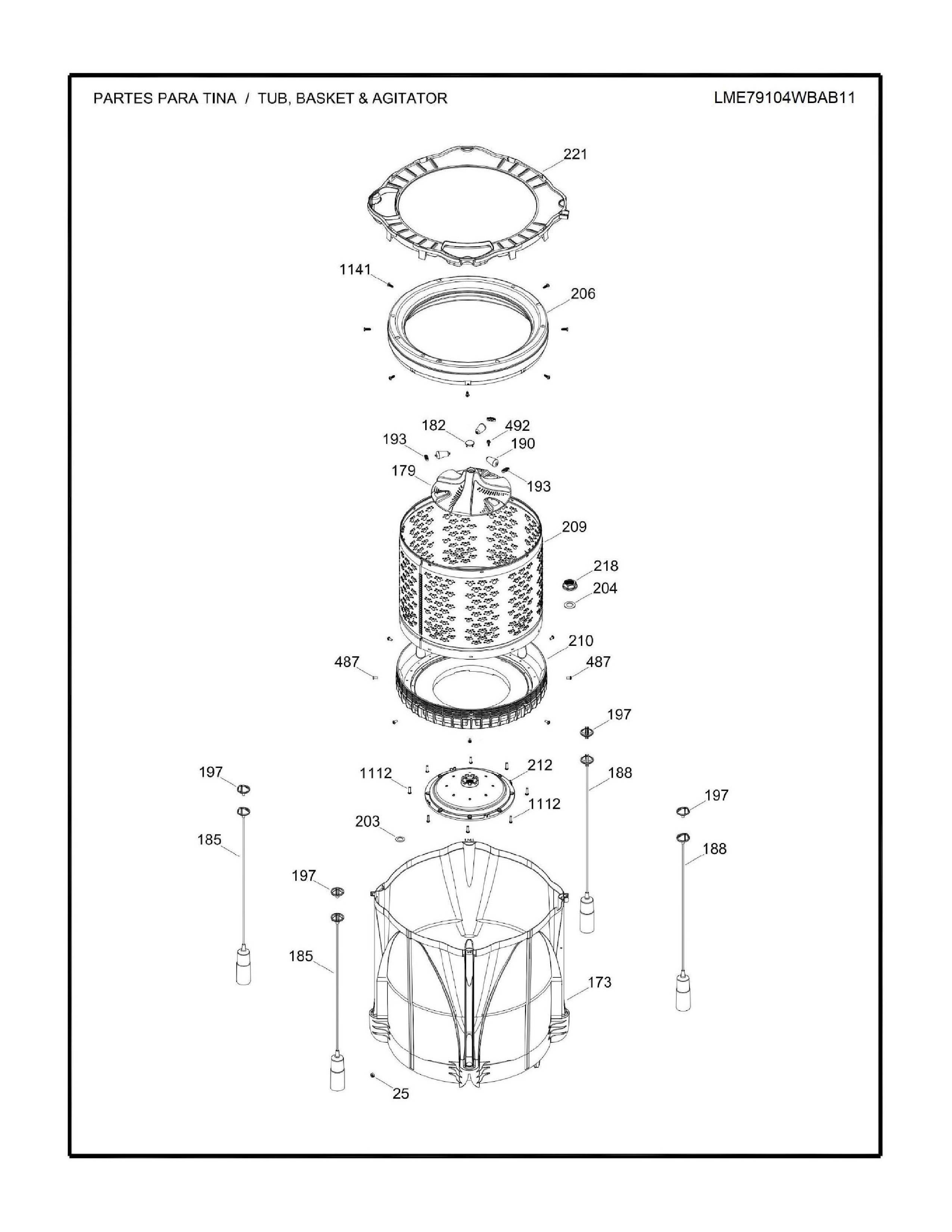 PARTES PARA TINA / TUB, BASKET & AGITATOR

LME79104WBAB11

221

1141

206

182

492

193

190

179

193

209

218

204

210

487

487

197

197

1112

212

188

1112

197

203

185

188

197

185

173

25