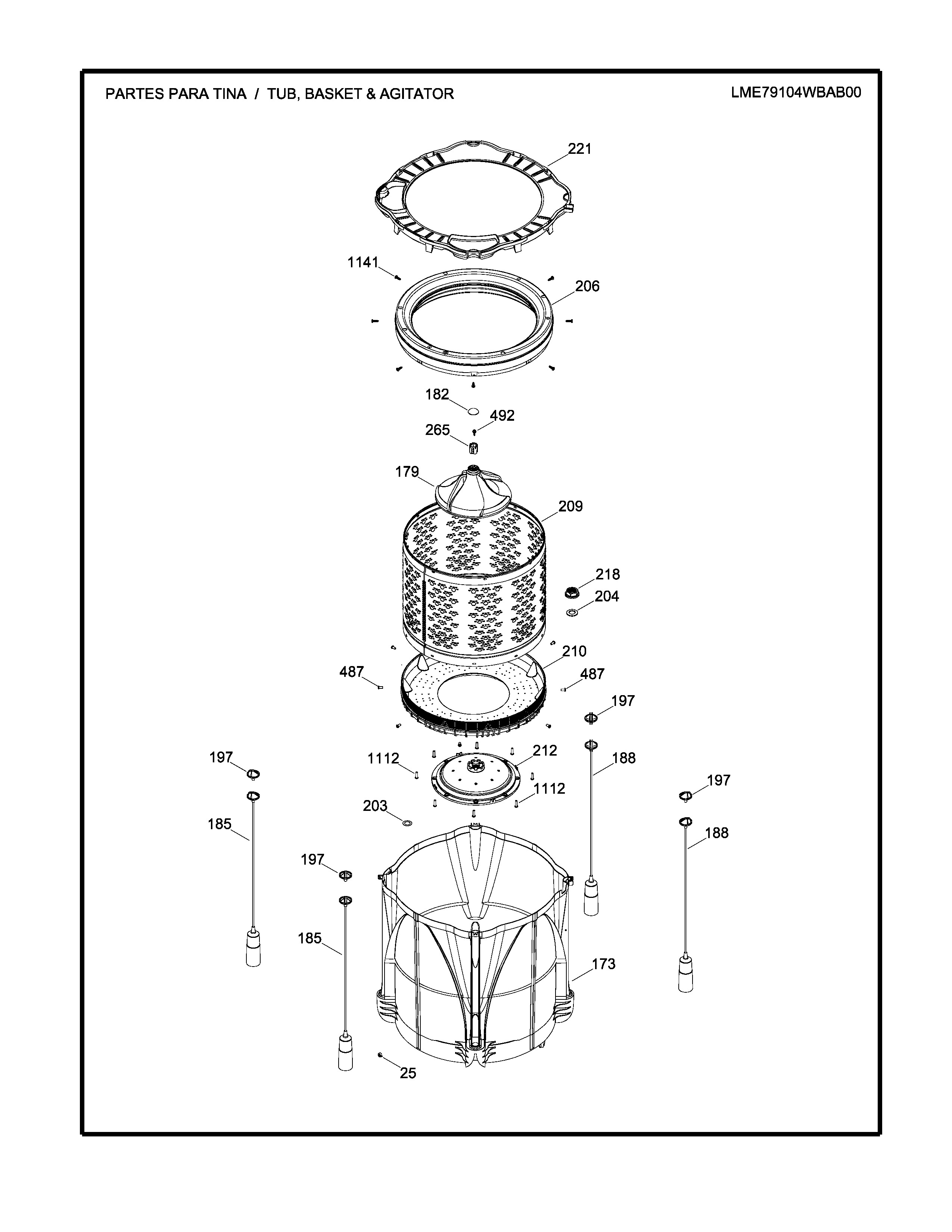 PARTES PARA TINA / TUB, BASKET & AGITATOR

LME79104WBAB00

221

1141

206

182

492

265

179

209

218

204

210

487

487

197

197

1112

212

188

1112

197

203

185

188

197

185

173

25