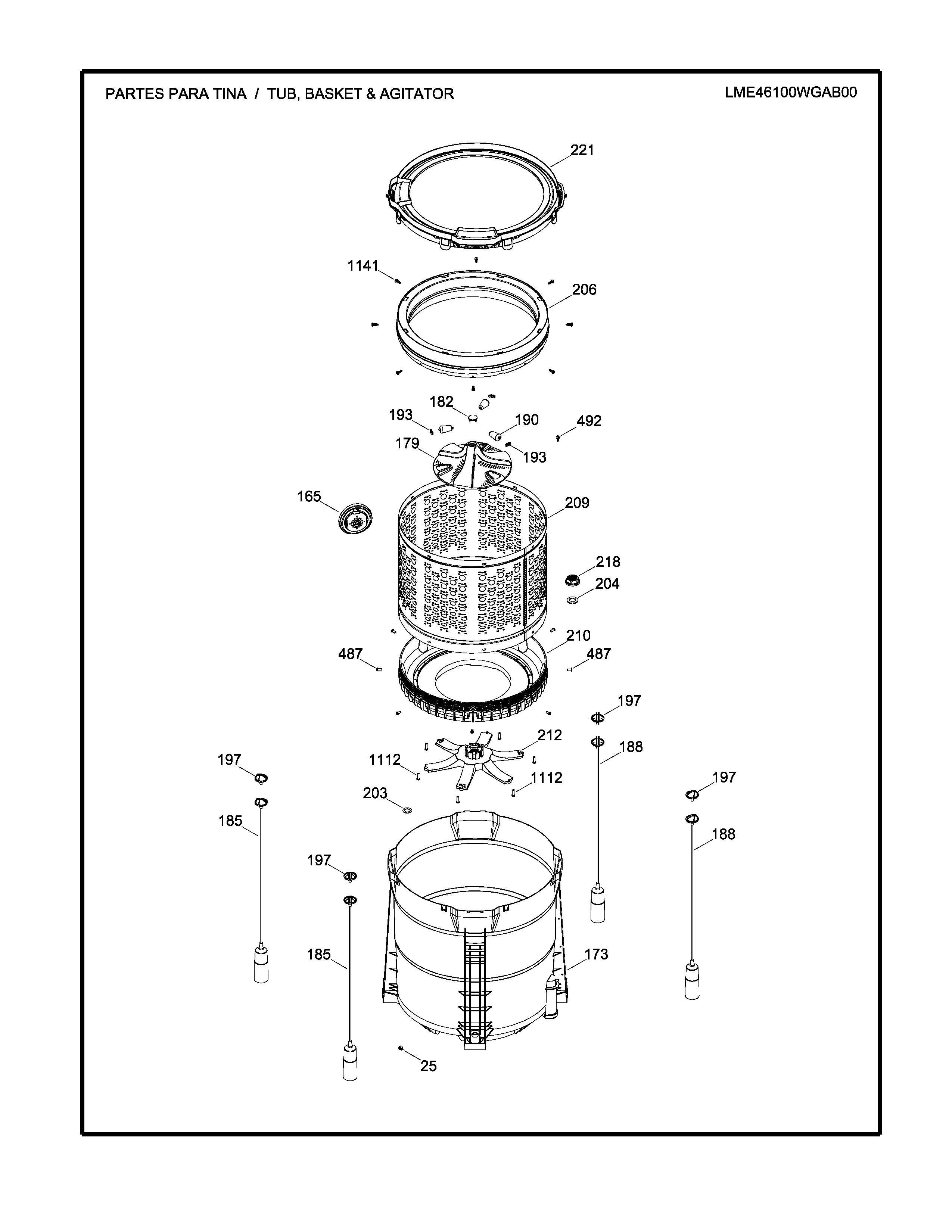 PARTES PARA TINA / TUB, BASKET & AGITATOR

LME46100WGAB00

221
1141
206
182
193
190
492
179
193
165
209
218
204
210
487
487
197
212
188
197
1112
1112
197
203
185
188
197
185
173
25