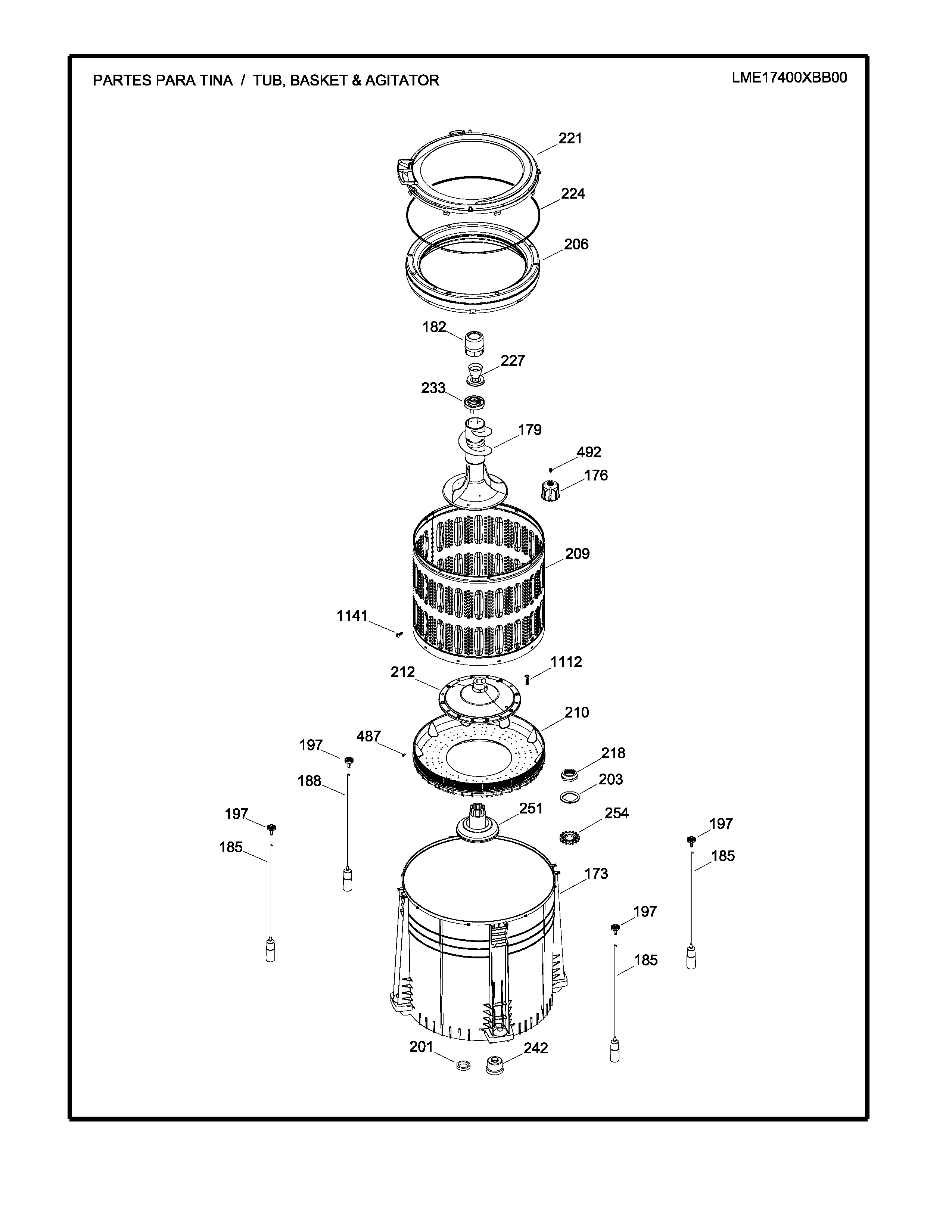 PARTES PARA TINA / TUB, BASKET & AGITATOR

LME17400XBB00

221
224
206
182
227
233
179
492
176
209
1141
1112
212
210
197
487
218
188
203
197
251
254
197
185
185
173
197
185
201
242