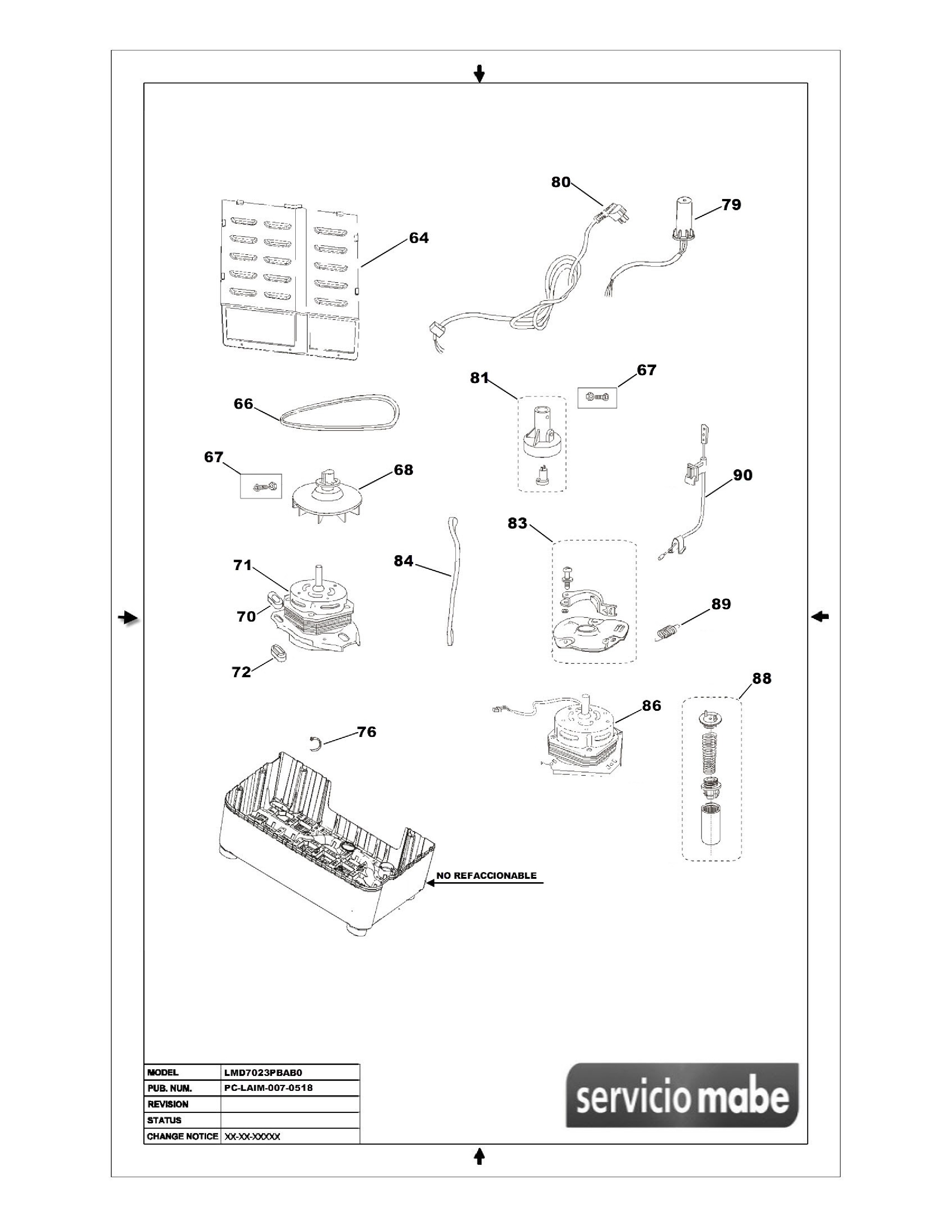 80
79
64
81
67
66
67
68
90
83
84
71
70
89
72
88
86
76
NO REFACCIONABLE

| MODEL | LMD7023PBAB0 |
|---|---|
| PUB. NUM. | PC-LAIM-007-0518 |
| REVISION | |
| STATUS | |
| CHANGE NOTICE | XX-XX-XXXXX |

servicio mabe