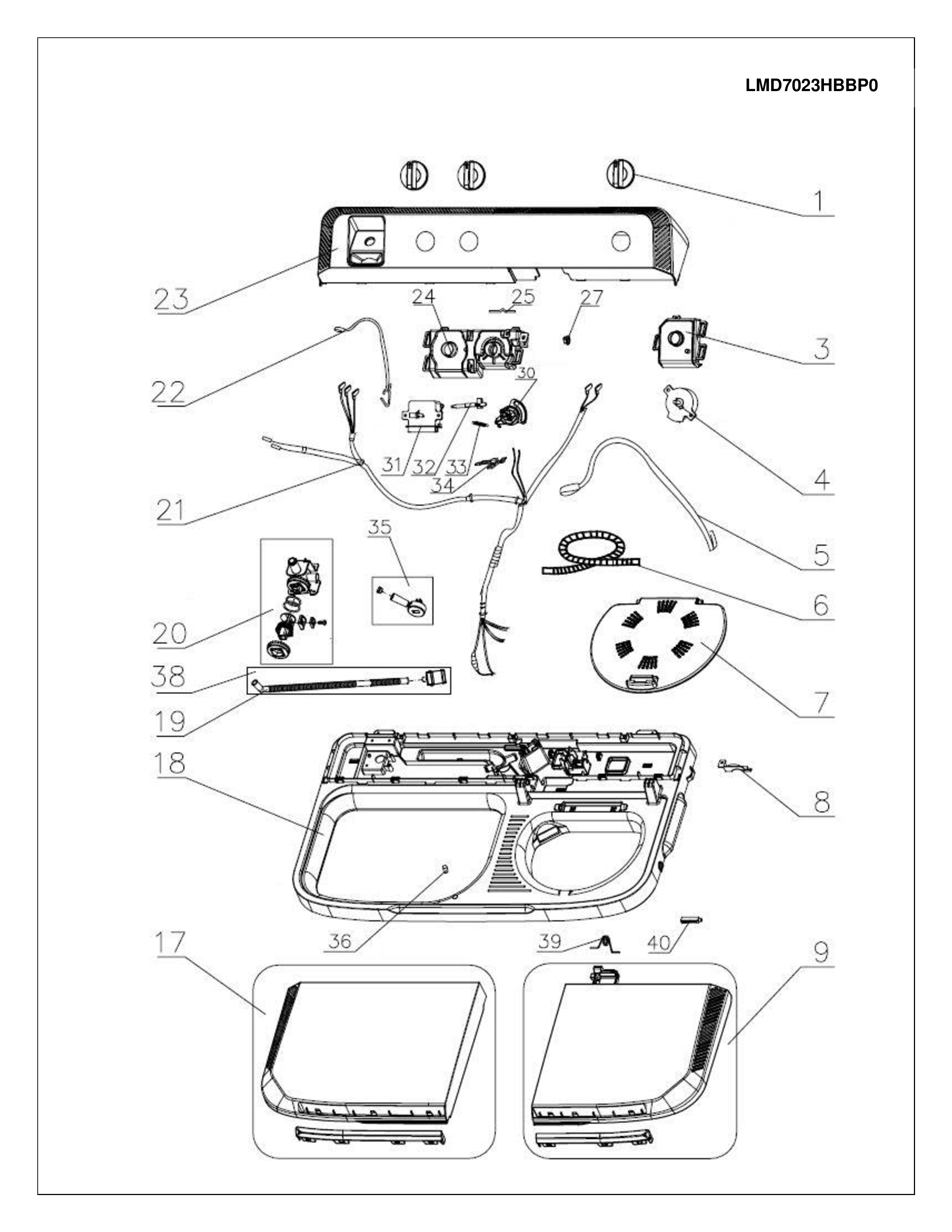 LMD7023HBBP0

1
23
24
25
27
3
22
30
4
31
32
33
34
21
5
35
6
20
7
38
19
18
8
36
39
40
17
9