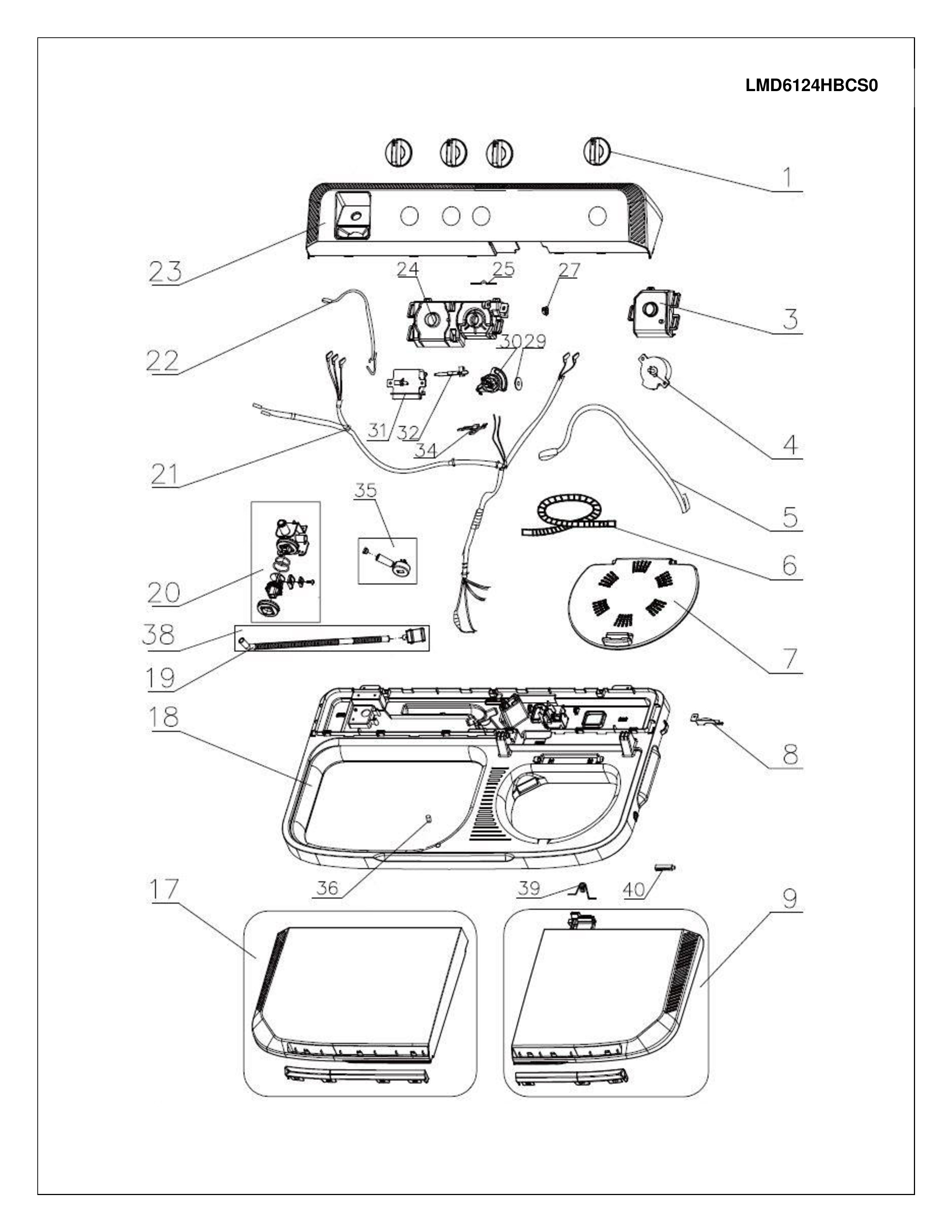 LMD6124HBCS0

1

23

24

25

27

3

22

30

29

4

31

32

34

21

5

35

6

20

7

38

19

18

8

36

39

40

17

9