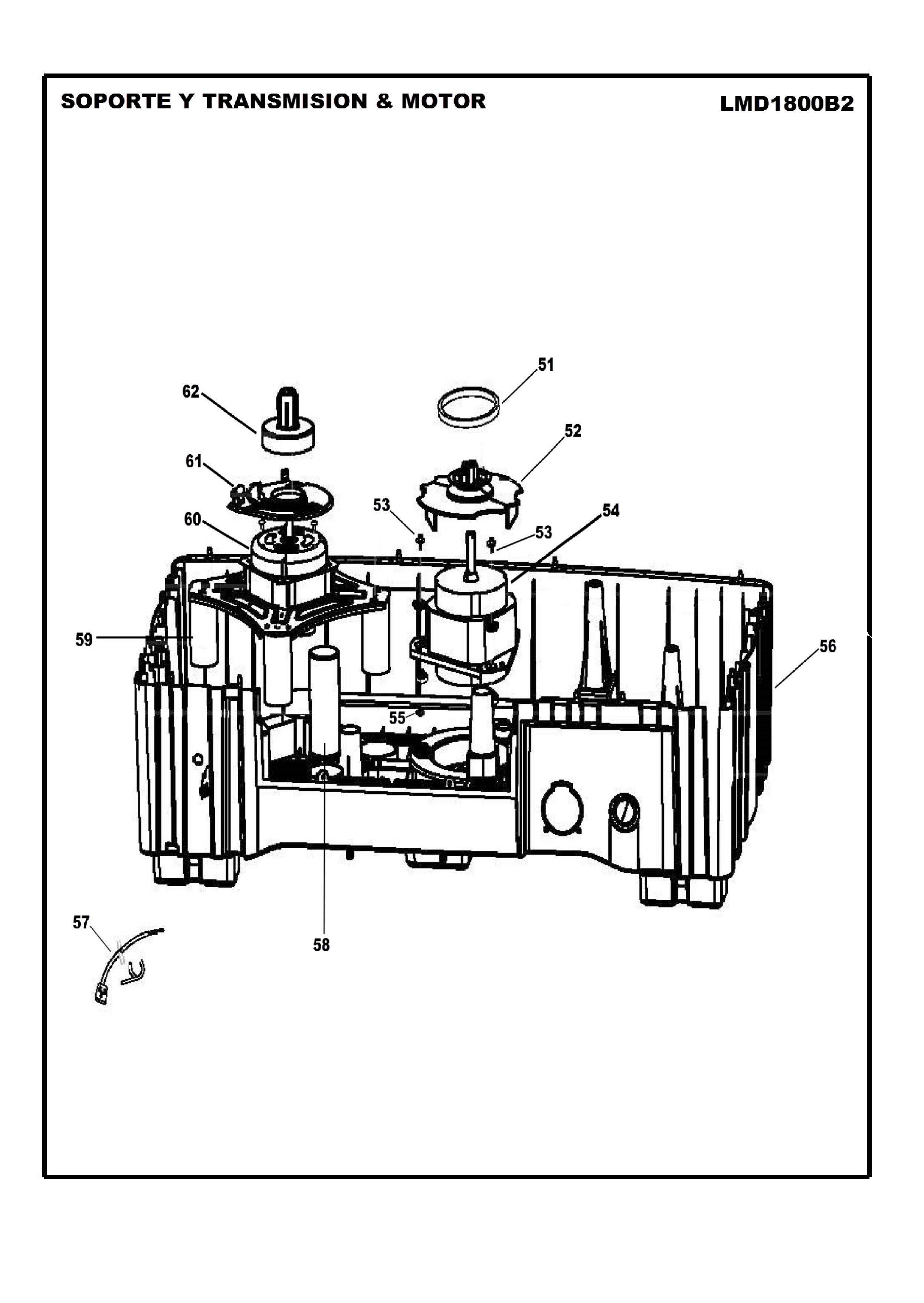 SOPORTE Y TRANSMISION & MOTOR

LMD1800B2

51

62

52

61

53

54

60

53

59

56

55

57

58