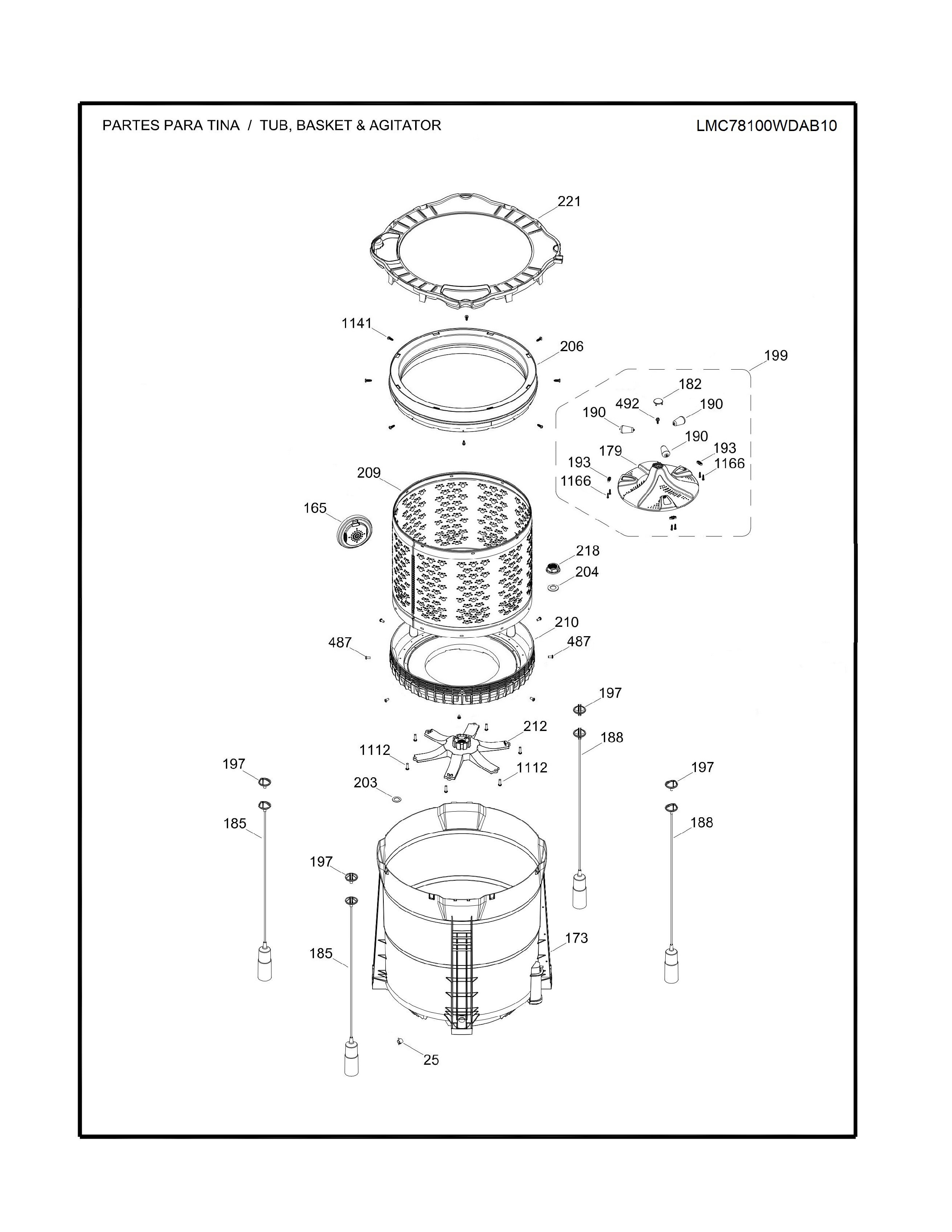 PARTES PARA TINA / TUB, BASKET & AGITATOR

LMC78100WDAB10

221

1141

206

199

182

492

190

190

190

179

193

193

1166

1166

209

165

218

204

210

487

487

197

212

188

1112

1112

197

197

203

185

188

197

173

185

25