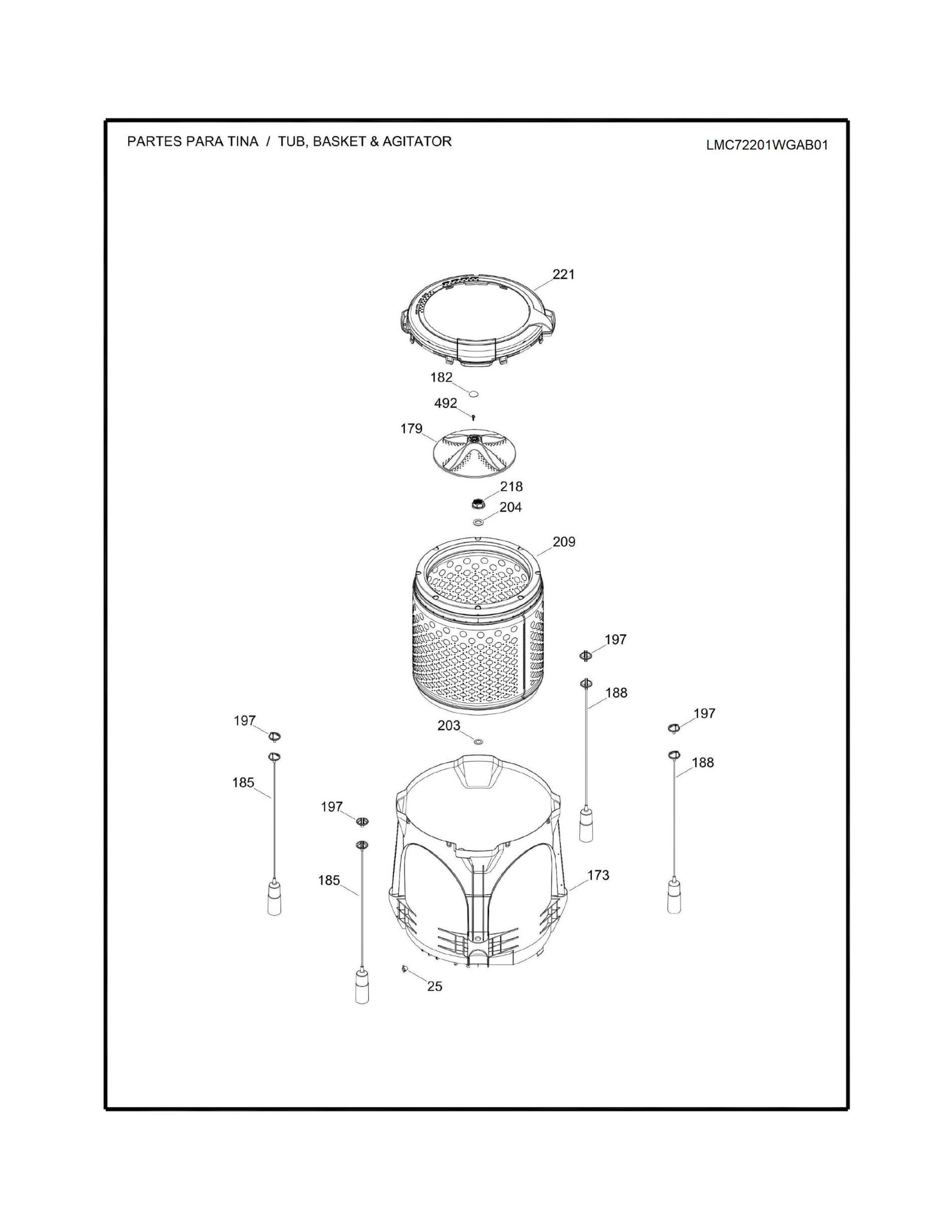 PARTES PARA TINA / TUB, BASKET & AGITATOR

LMC72201WGAB01

221

182

492

179

218

204

209

197

188

197

197

203

188

185

197

185

173

25