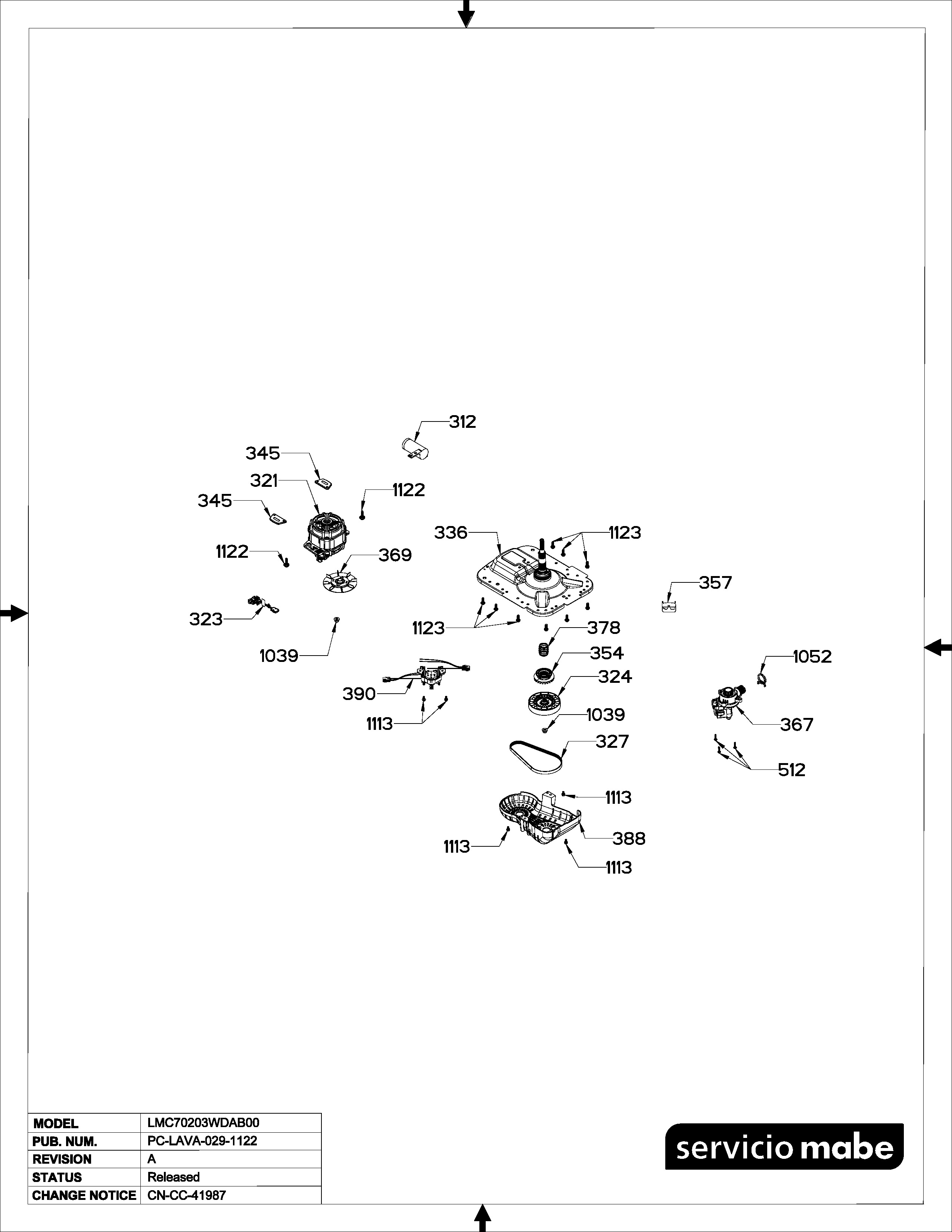 312
345
321
1122
345
336
1123
1122
369
357
323
1123
378
1039
354
1052
324
390
1113
1039
367
327
512
1113
388
1113
1113

| MODEL | LMC70203WDAB00 |
|---|---|
| PUB. NUM. | PC-LAVA-029-1122 |
| REVISION | A |
| STATUS | Released |
| CHANGE NOTICE | CN-CC-41987 |

servicio mabe