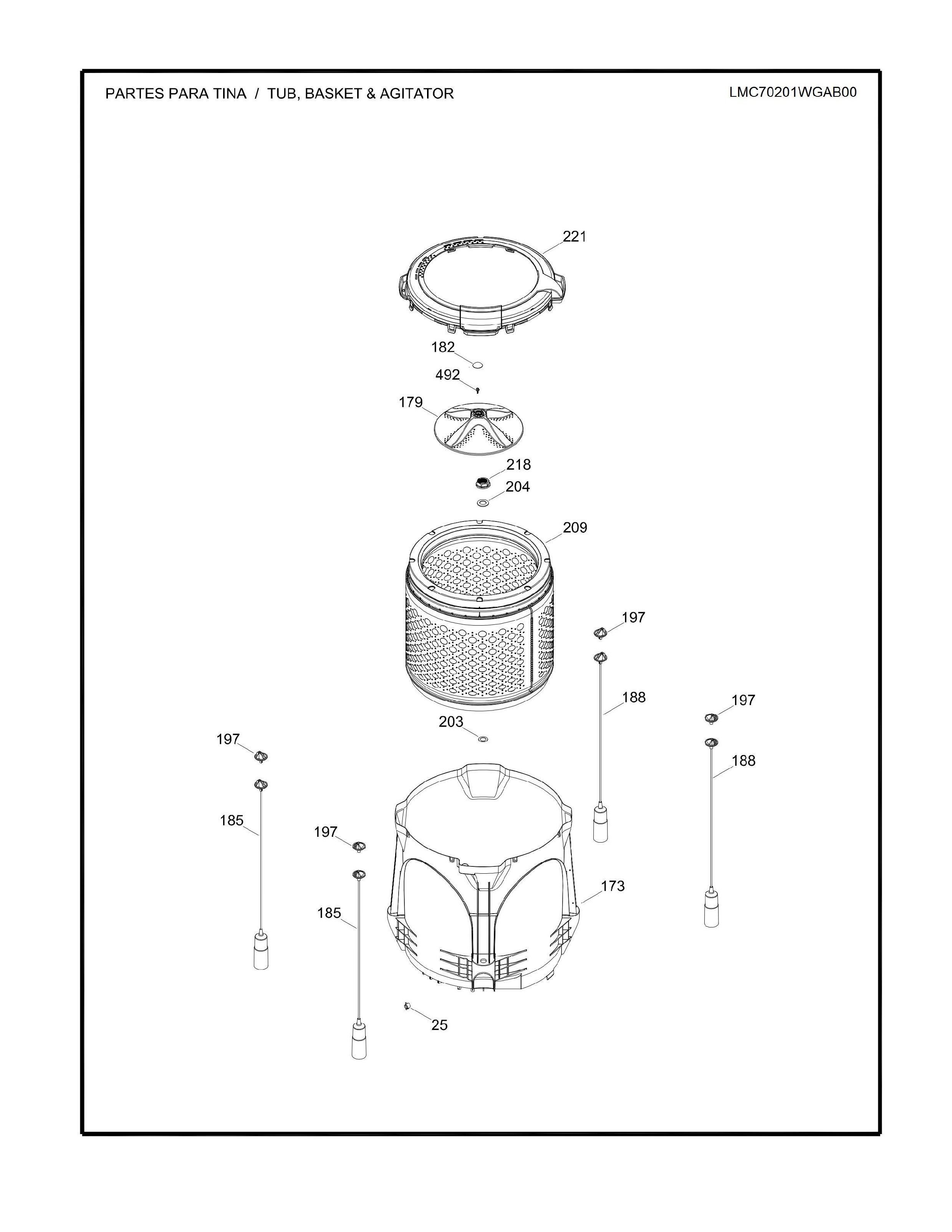 PARTES PARA TINA / TUB, BASKET & AGITATOR

LMC70201WGAB00

221
182
492
179
218
204
209
197
188
197
188
203
197
185
197
185
173
25