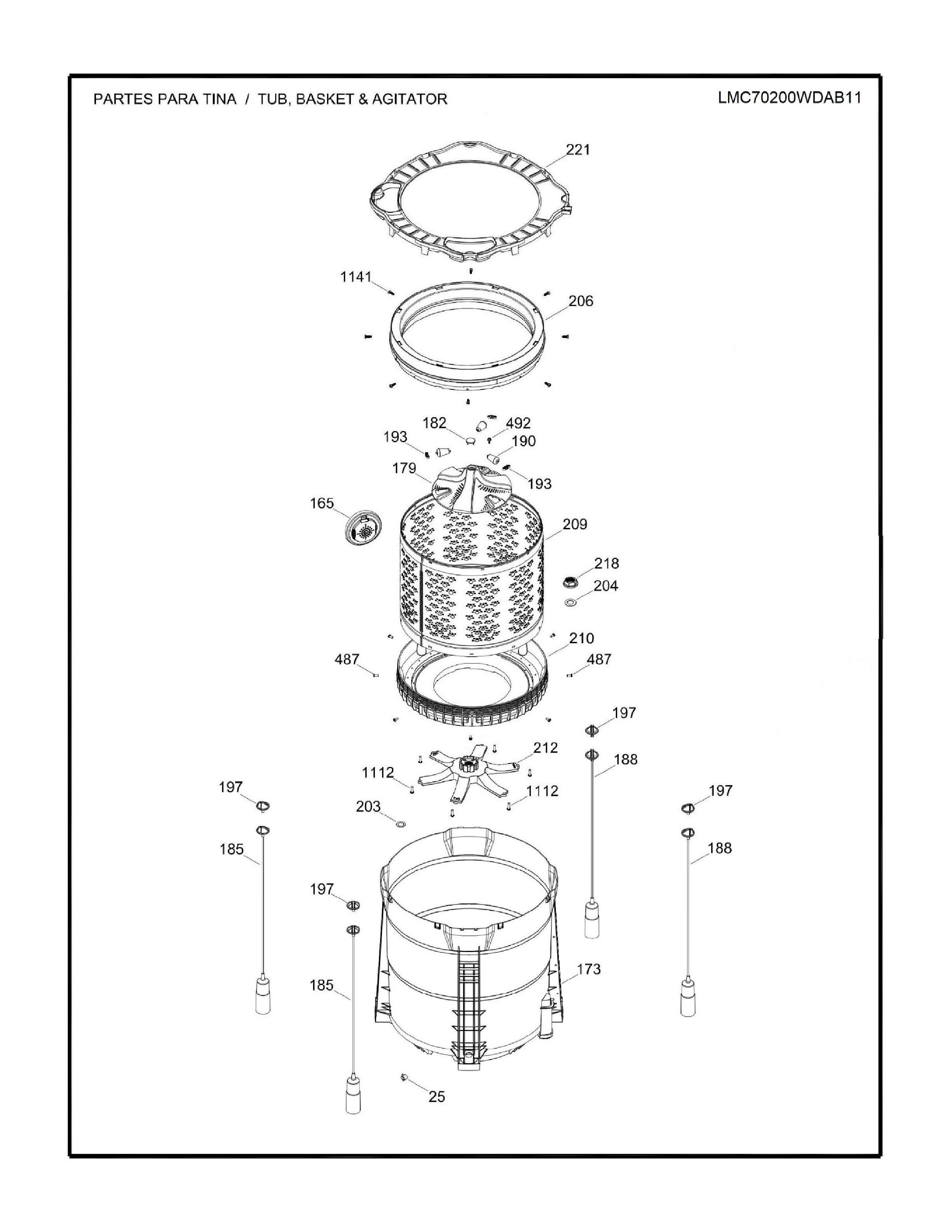 PARTES PARA TINA / TUB, BASKET & AGITATOR

LMC70200WDAB11

221

1141

206

182

492

193

190

179

193

165

209

218

204

210

487

487

197

212

188

1112

1112

197

197

203

185

188

197

173

185

25