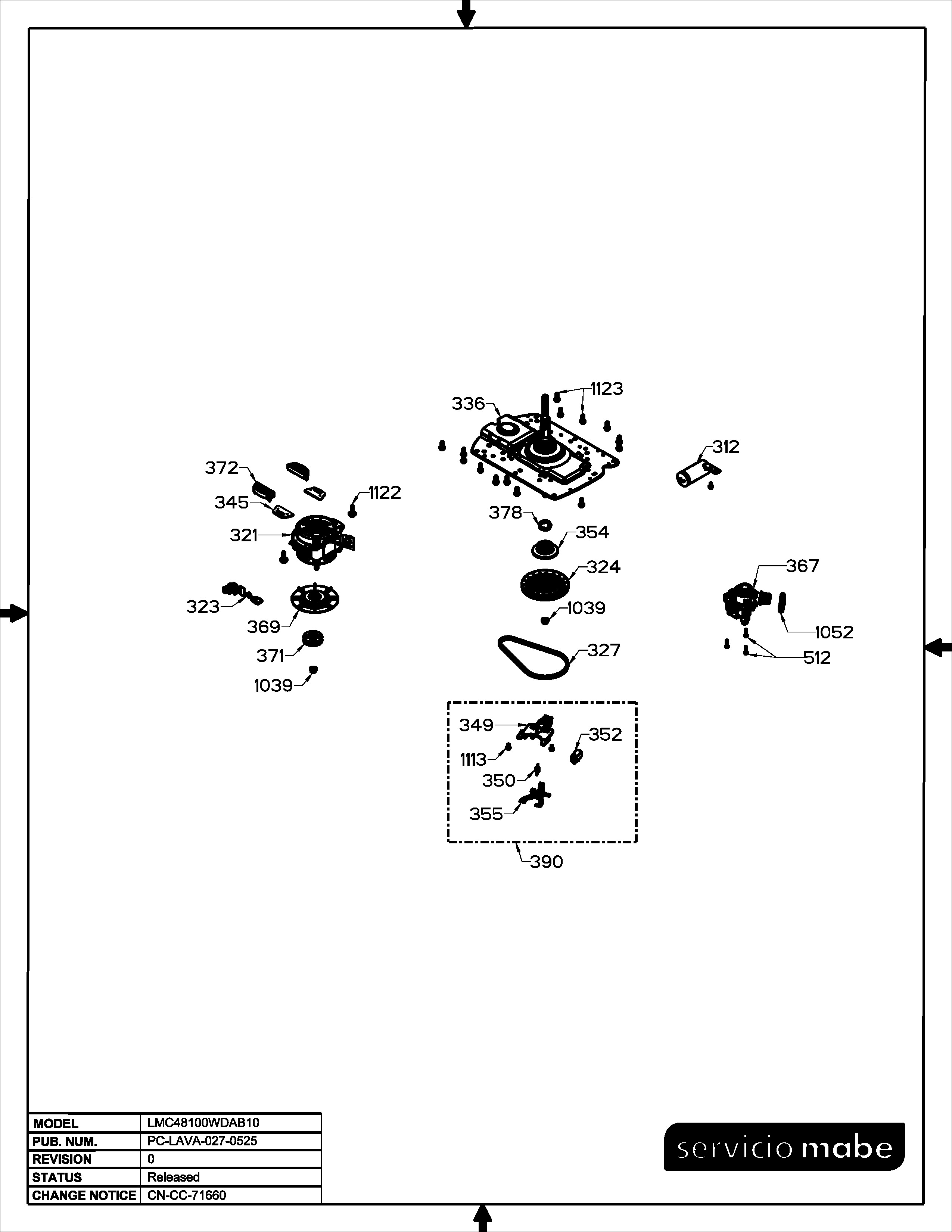 336
1123
312
372
345
1122
321
378
354
324
367
323
369
1039
1052
371
327
512
1039
349
352
1113
350
355
390

| MODEL | LMC48100WDAB10 |
|---|---|
| PUB. NUM. | PC-LAVA-027-0525 |
| REVISION | 0 |
| STATUS | Released |
| CHANGE NOTICE | CN-CC-71660 |

servicio mabe