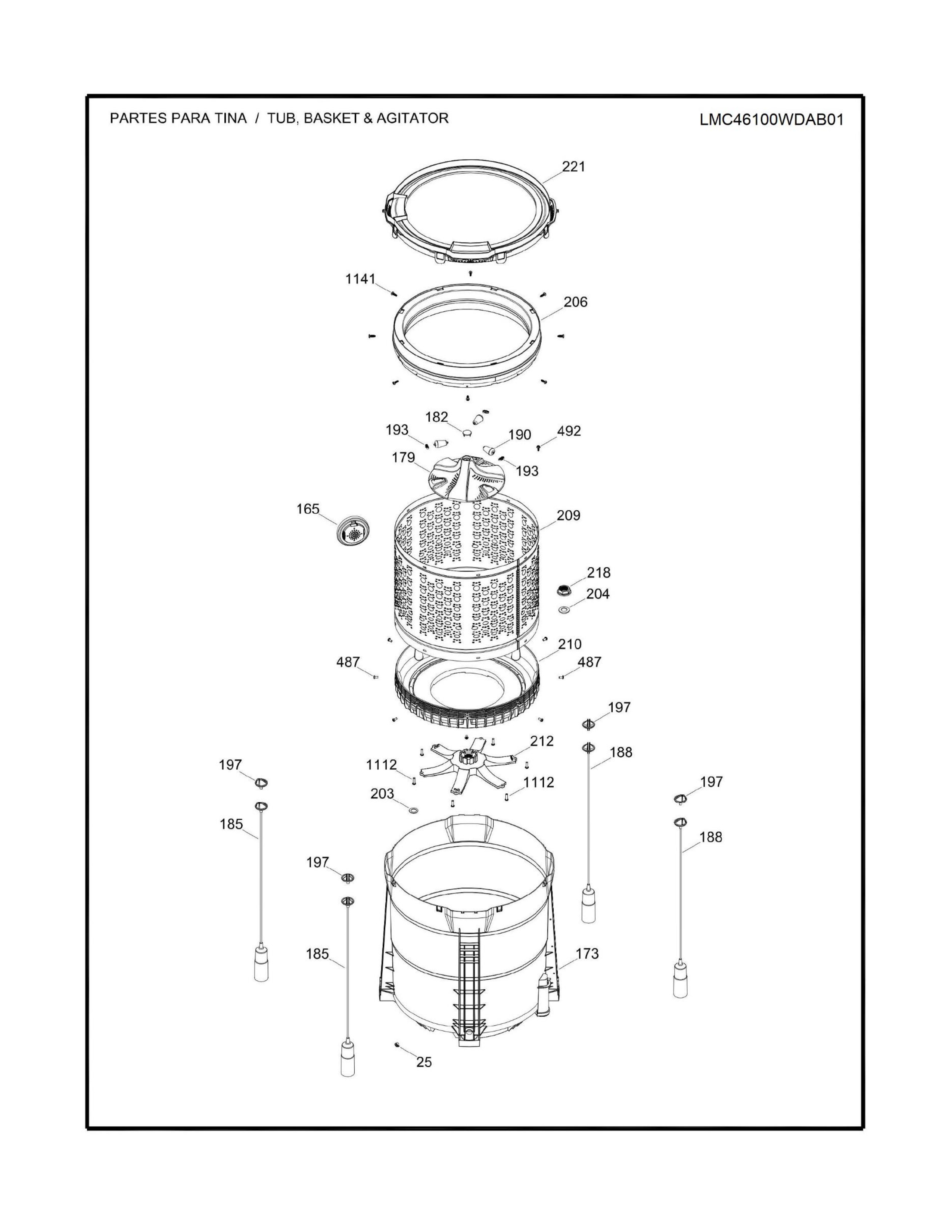 PARTES PARA TINA / TUB, BASKET & AGITATOR

LMC46100WDAB01

221

1141

206

182

193

190

492

179

193

165

209

218

204

210

487

487

197

212

188

197

1112

1112

197

203

185

188

197

185

173

25