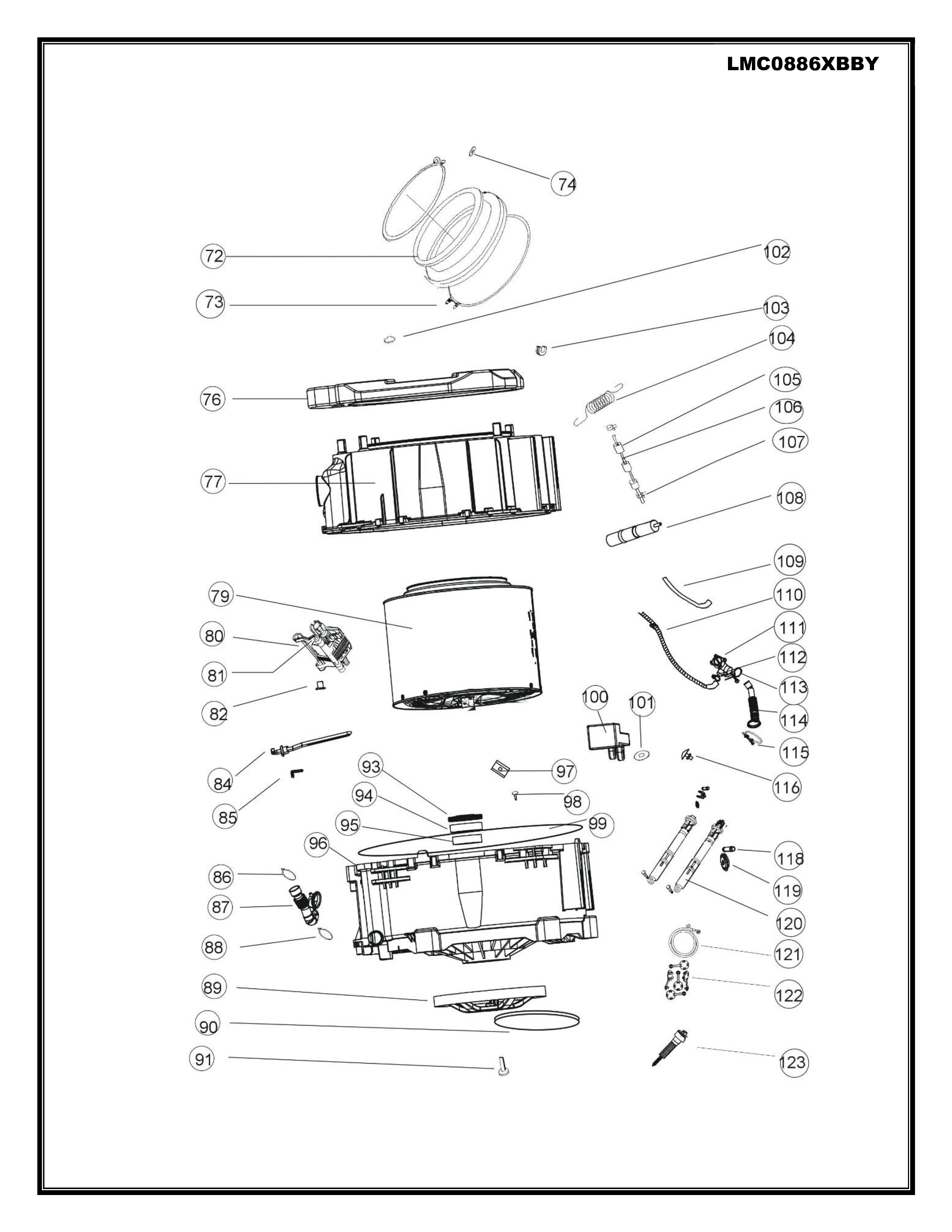 LMC0886XBBY

74
72
102
73
103
104
76
105
106
107
77
108
109
79
110
80
111
112
81
113
82
100
101
114
115
84
93
97
116
85
94
98
95
99
96
118
86
119
87
120
88
121
89
122
90
91
123