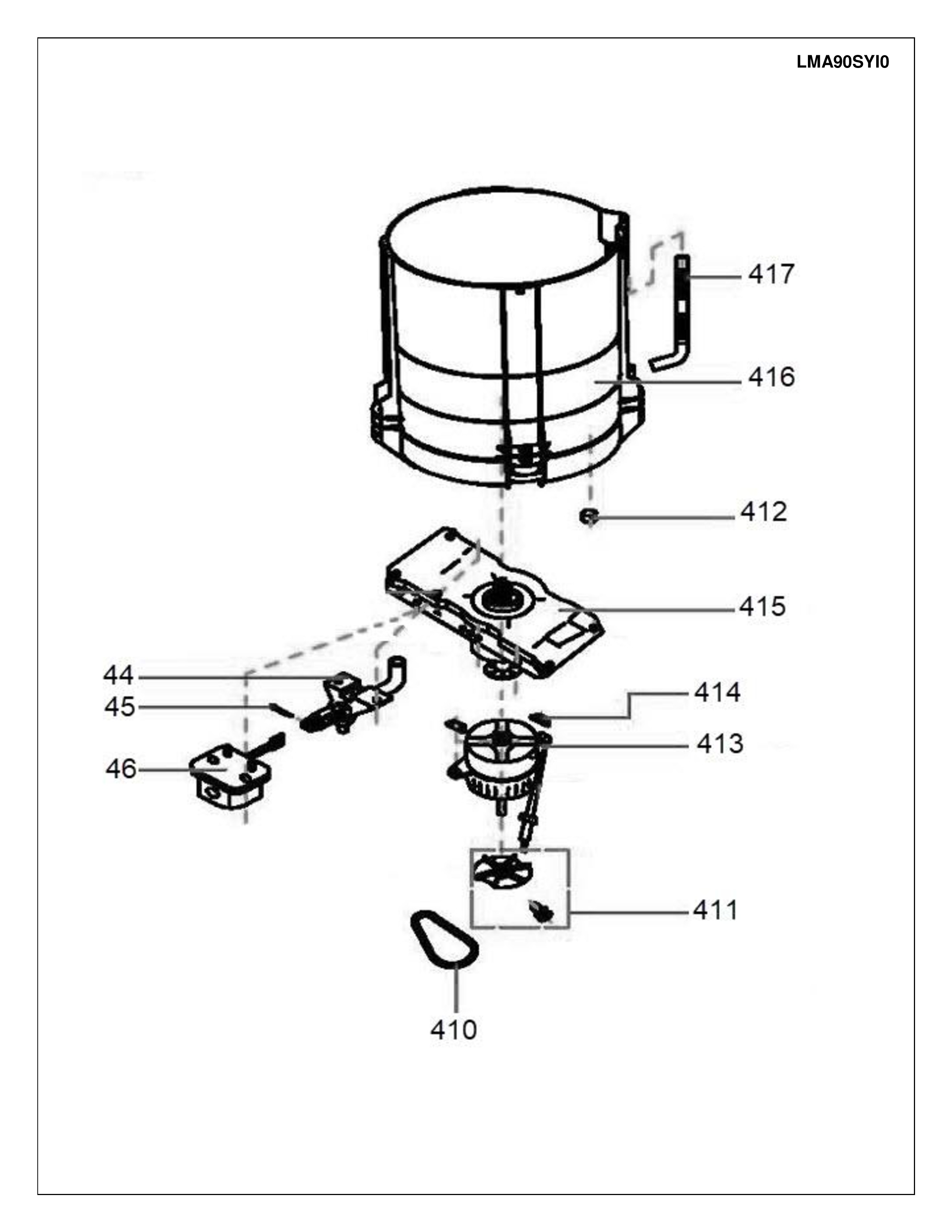 LMA90SYI0

417

416

412

415

44

45

414

413

46

411

410