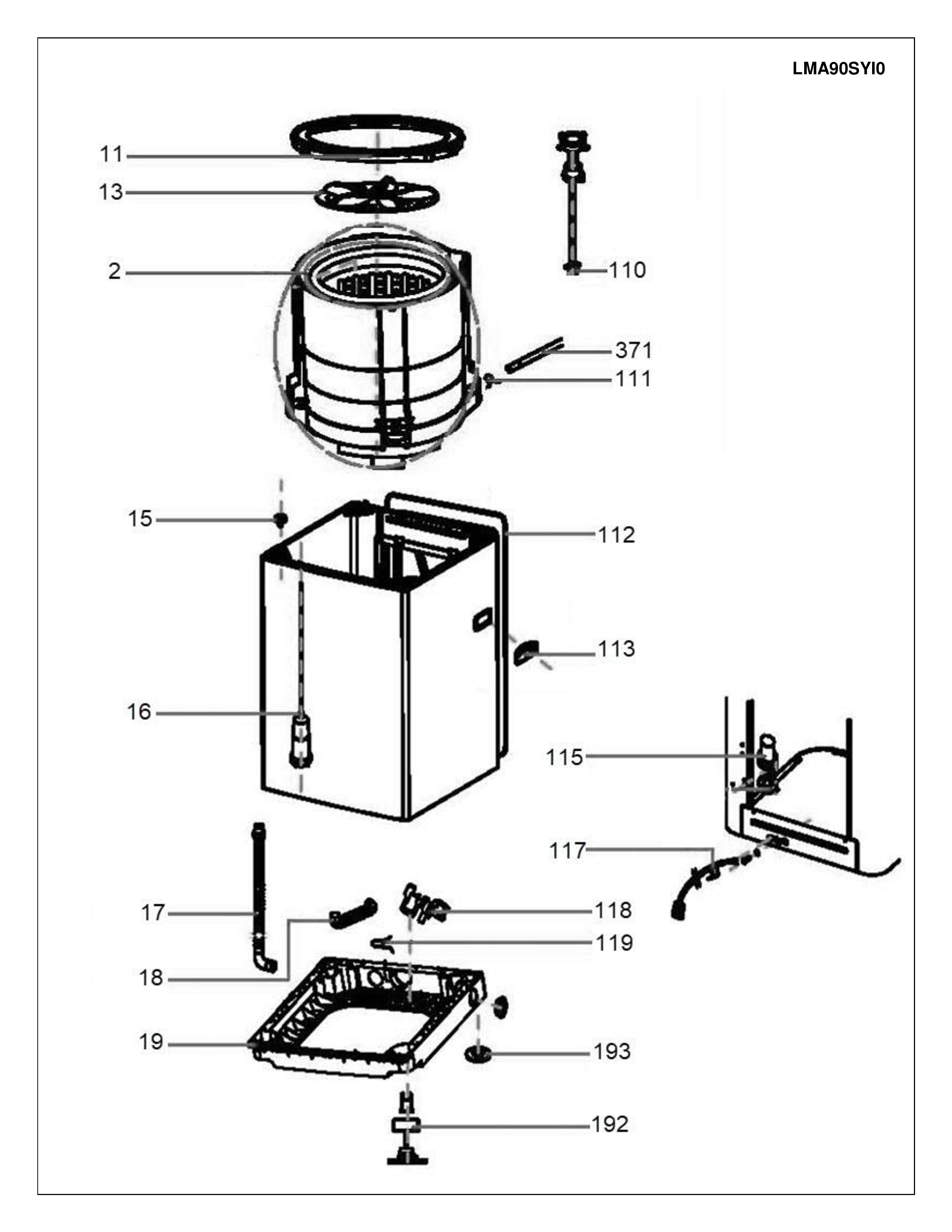 LMA90SYI0

11
13
2
110
371
111
15
112
113
16
115
117
17
118
119
18
19
193
192