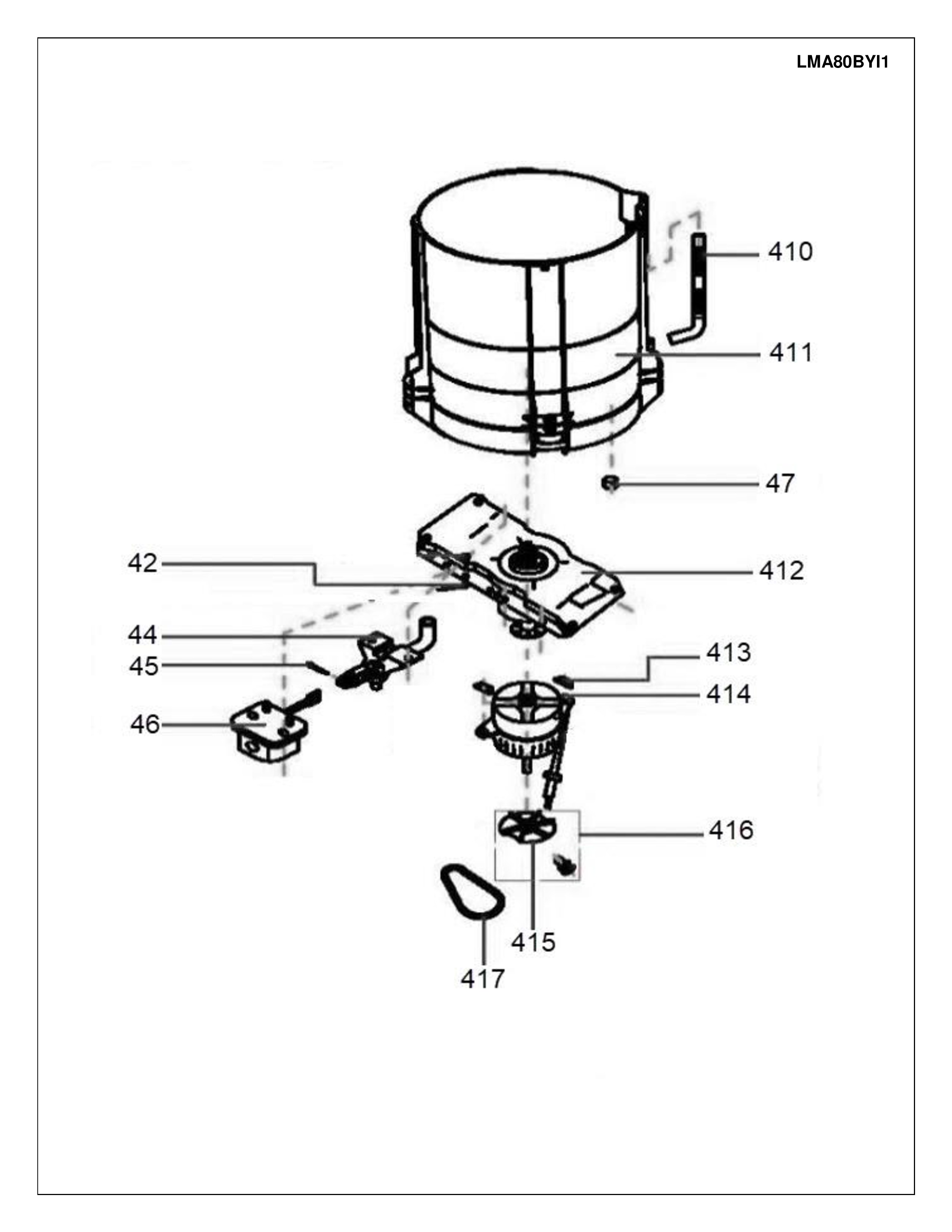 LMA80BYI1

410

411

47

42

412

44

45

413

414

46

416

415

417