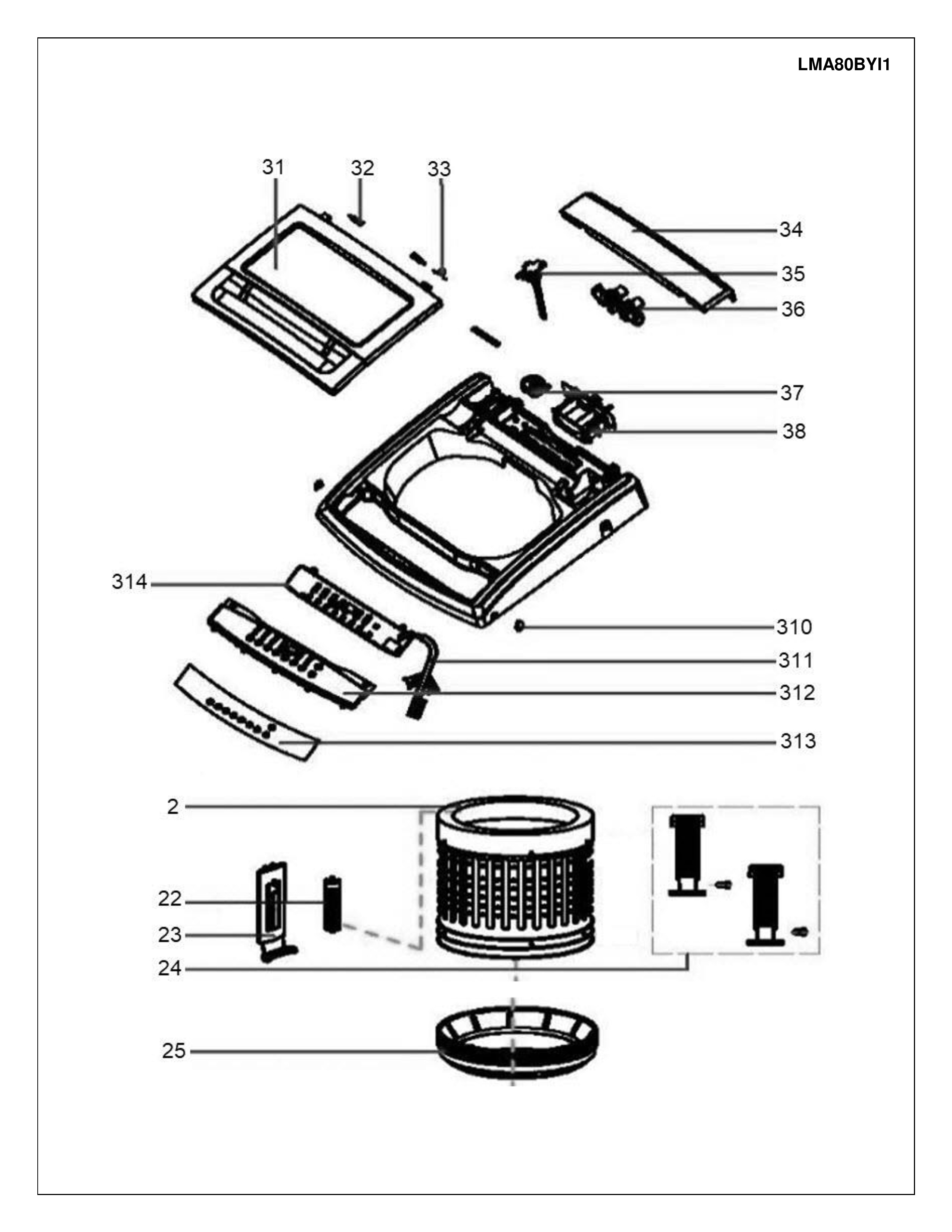 LMA80BYI1

31
32
33
34
35
36
37
38
314
310
311
312
313
2
22
23
24
25