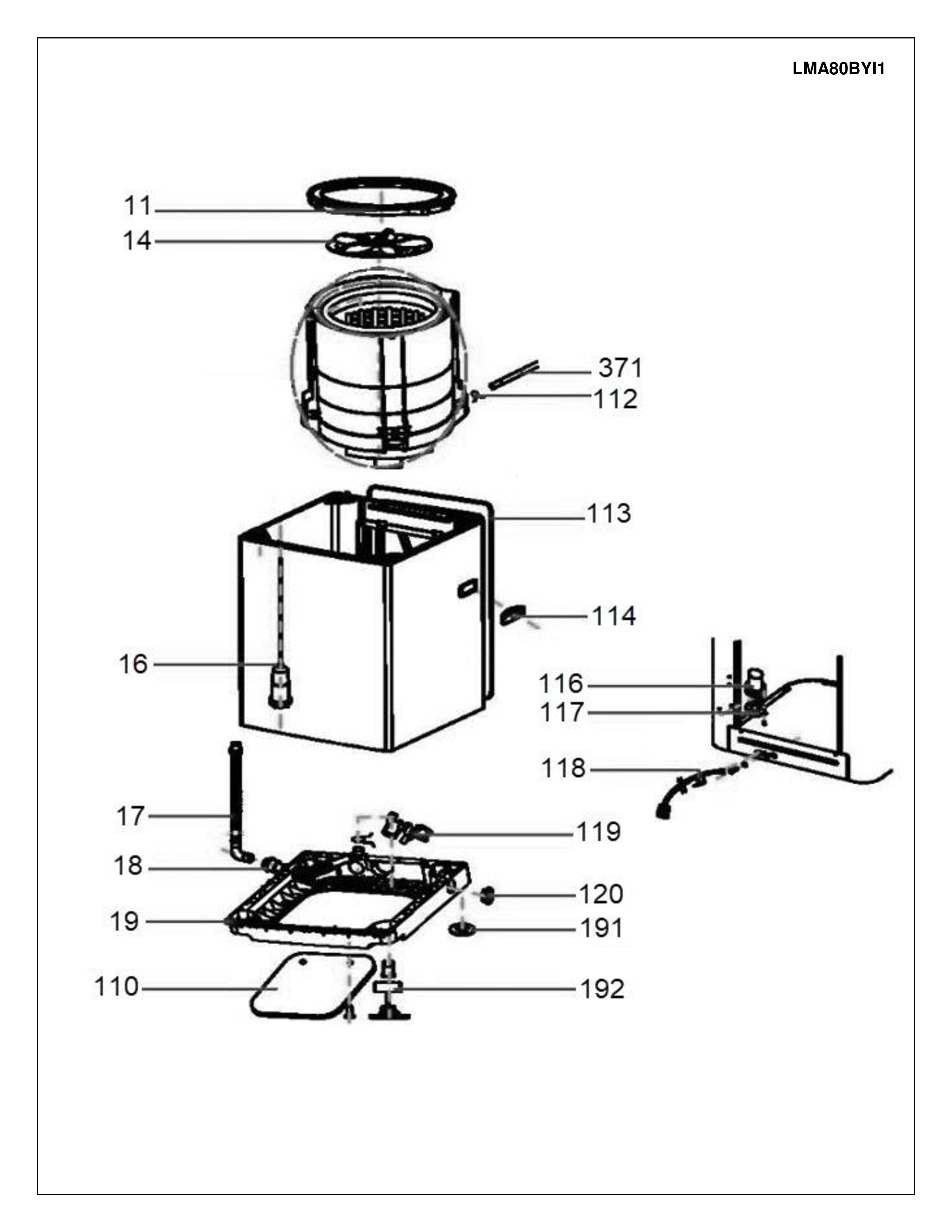 LMA80BYI1

11
14
371
112
113
114
16
116
117
118
17
119
18
120
19
191
110
192