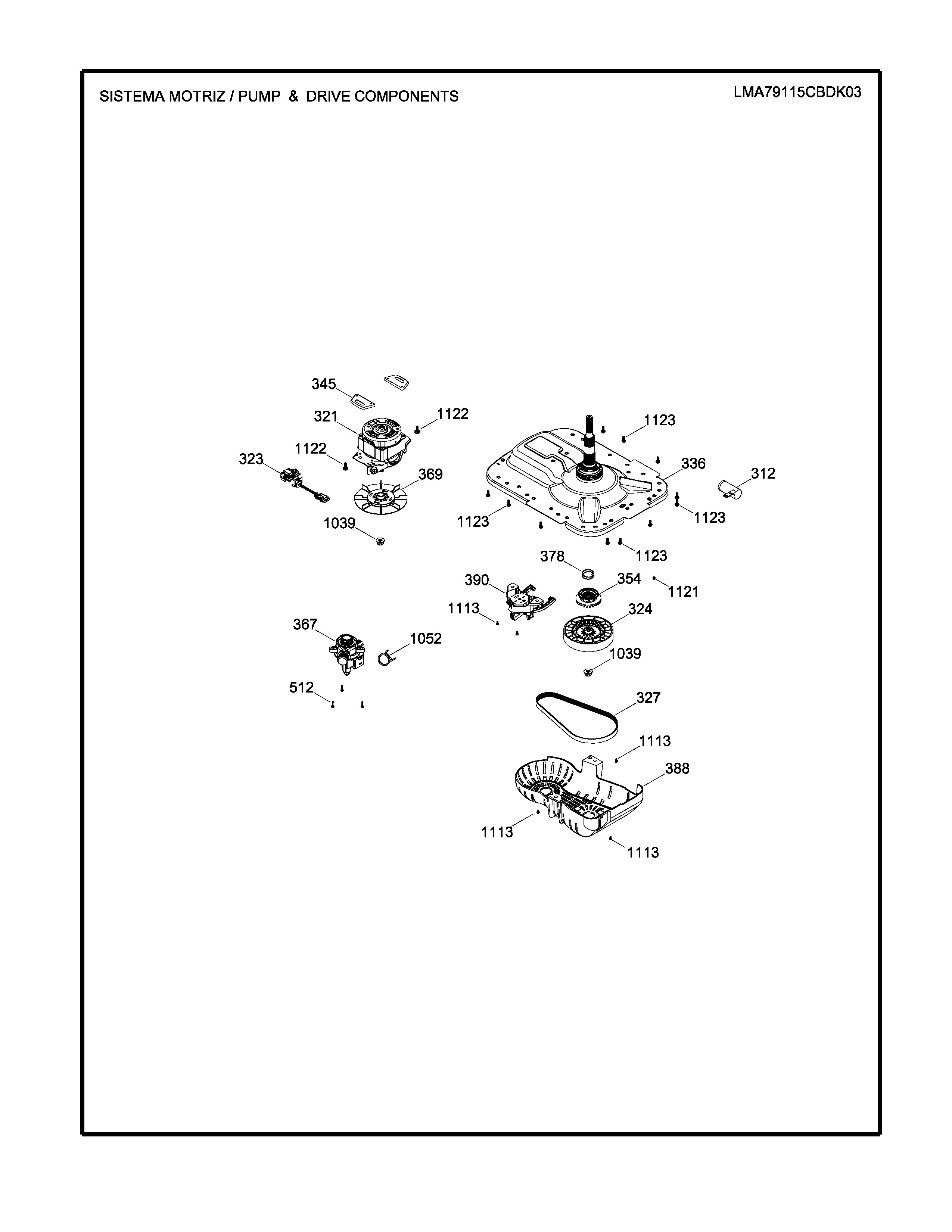 SISTEMA MOTRIZ / PUMP & DRIVE COMPONENTS

LMA79115CBDK03

345
321
1122
1122
323
369
1039
1123
336
312
1123
1123
1123
378
390
354
1121
1113
324
367
1052
1039
512
327
1113
388
1113
1113