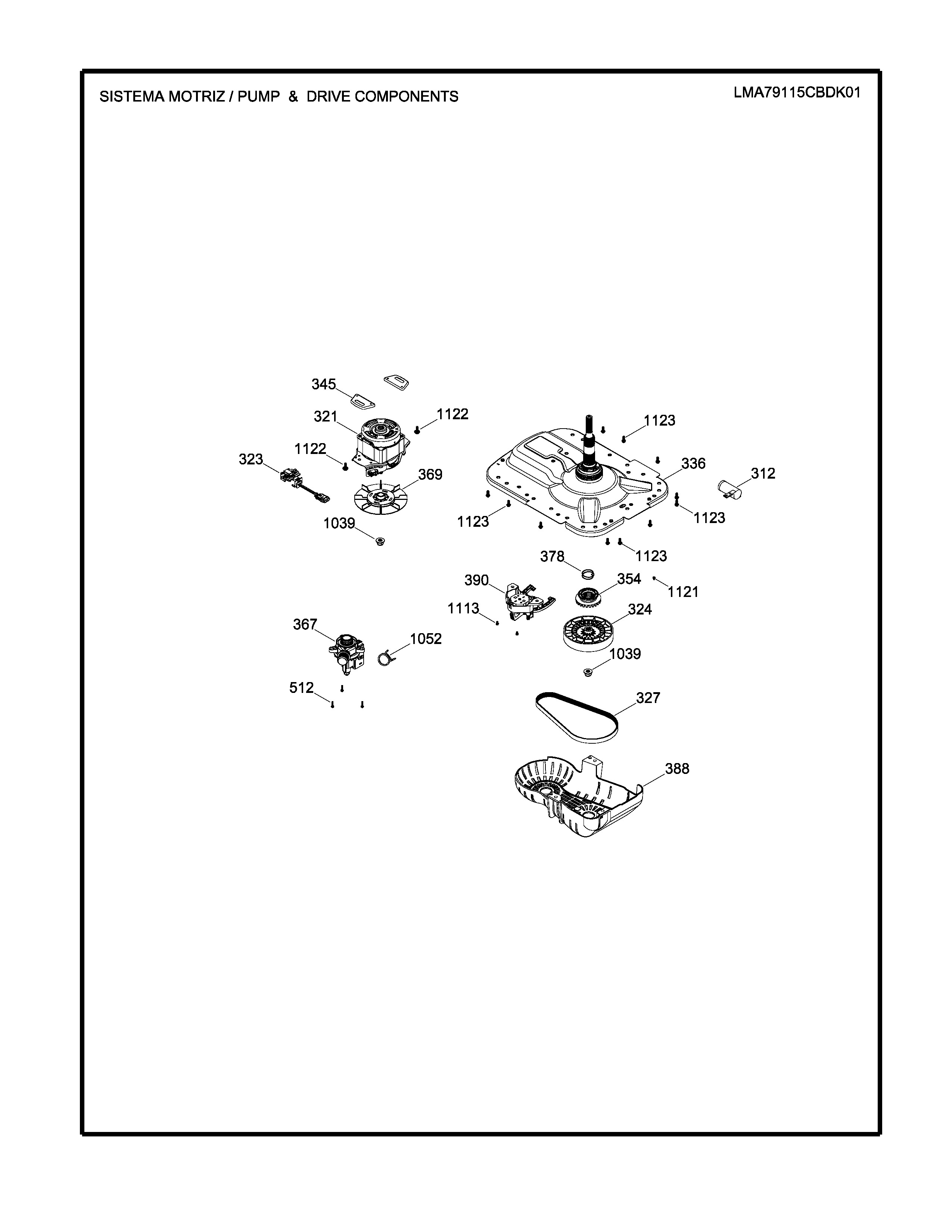 SISTEMA MOTRIZ / PUMP & DRIVE COMPONENTS

LMA79115CBDK01

345
321
1122
1122
323
369
1039
1123
336
312
1123
1123
1123
378
390
354
1121
1113
324
367
1052
1039
512
327
388