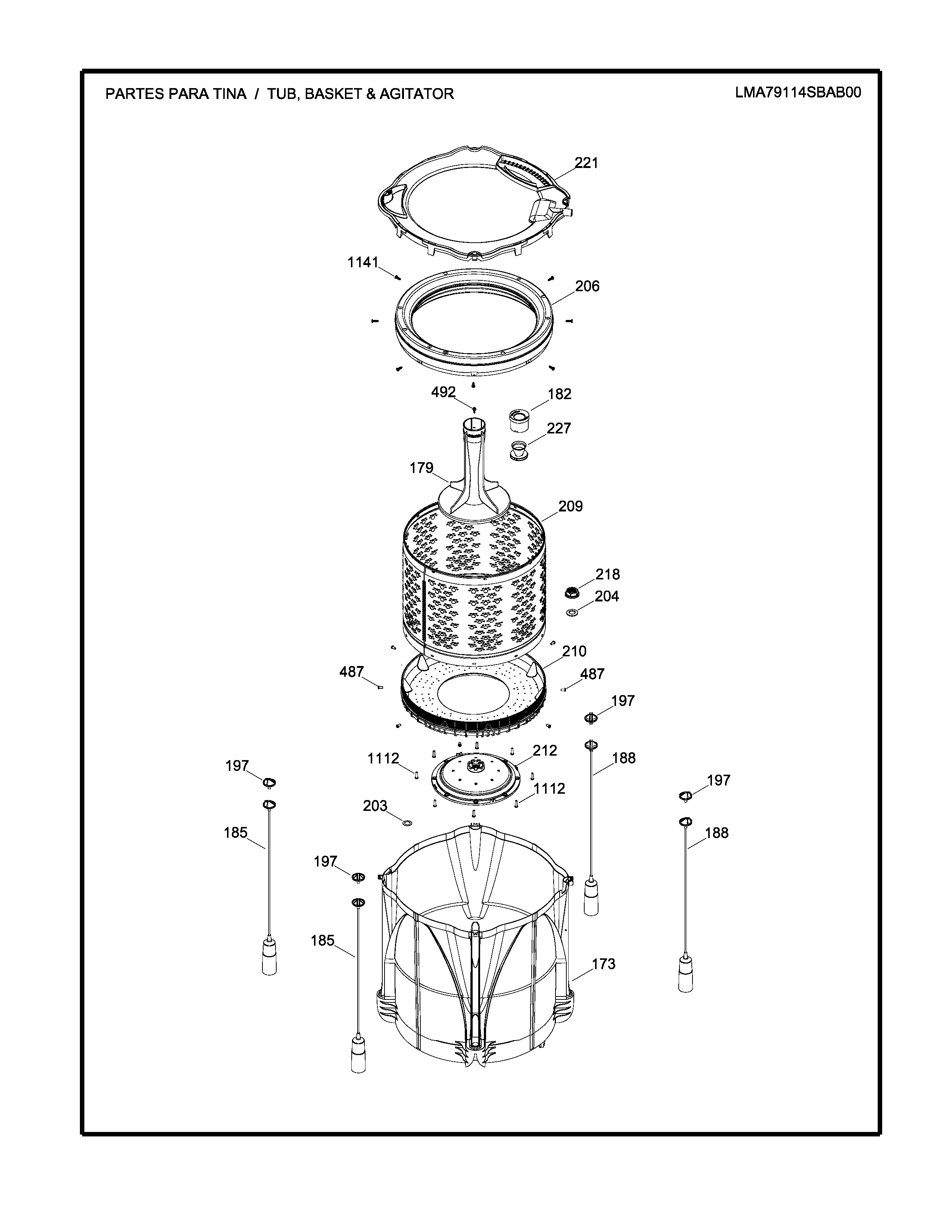 PARTES PARA TINA / TUB, BASKET & AGITATOR

LMA79114SBAB00

221
1141
206
492
182
227
179
209
218
204
210
487
487
197
1112
212
188
197
1112
197
203
185
188
197
185
173