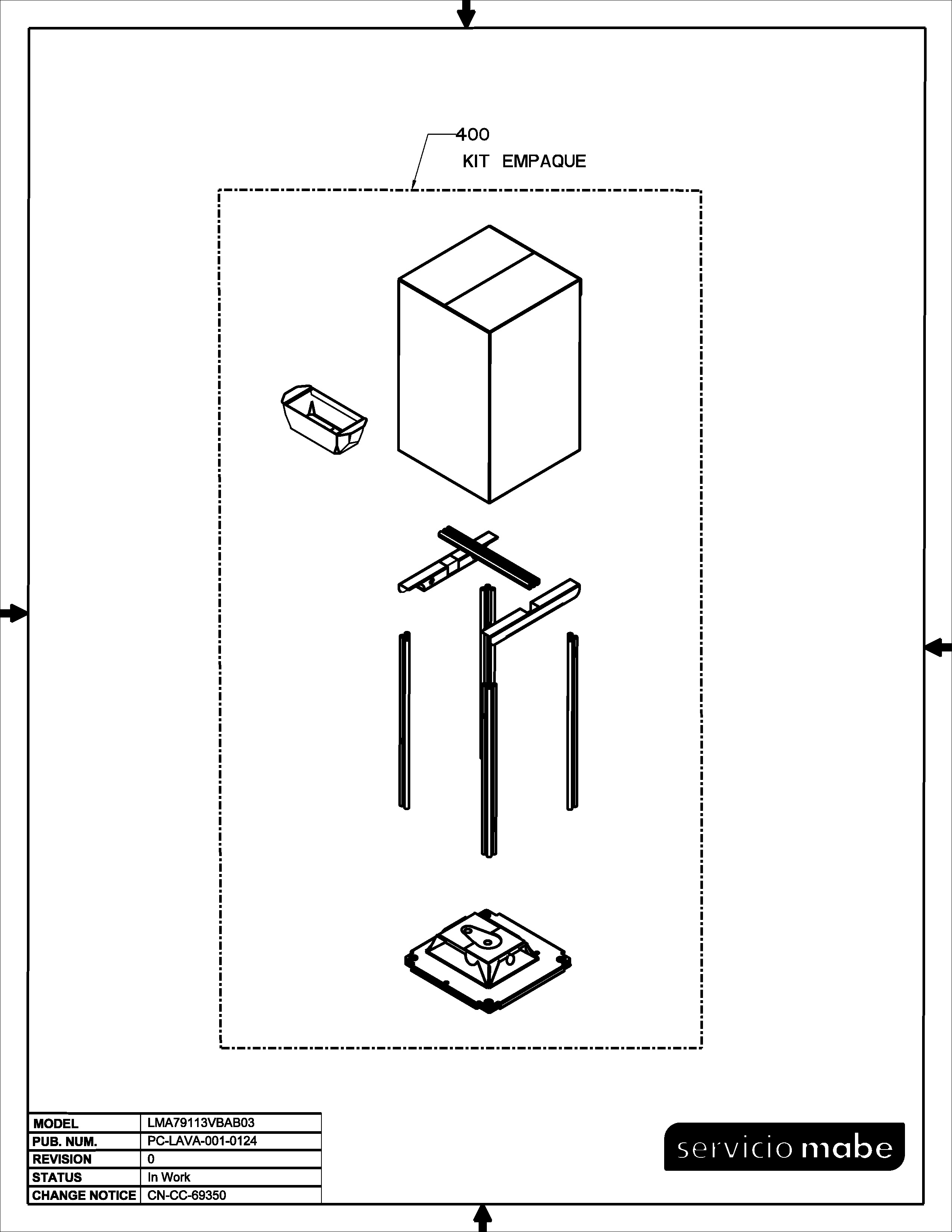 400
KIT EMPAQUE

| MODEL | LMA79113VBAB03 |
|---|---|
| PUB. NUM. | PC-LAVA-001-0124 |
| REVISION | 0 |
| STATUS | In Work |
| CHANGE NOTICE | CN-CC-69350 |

servicio mabe