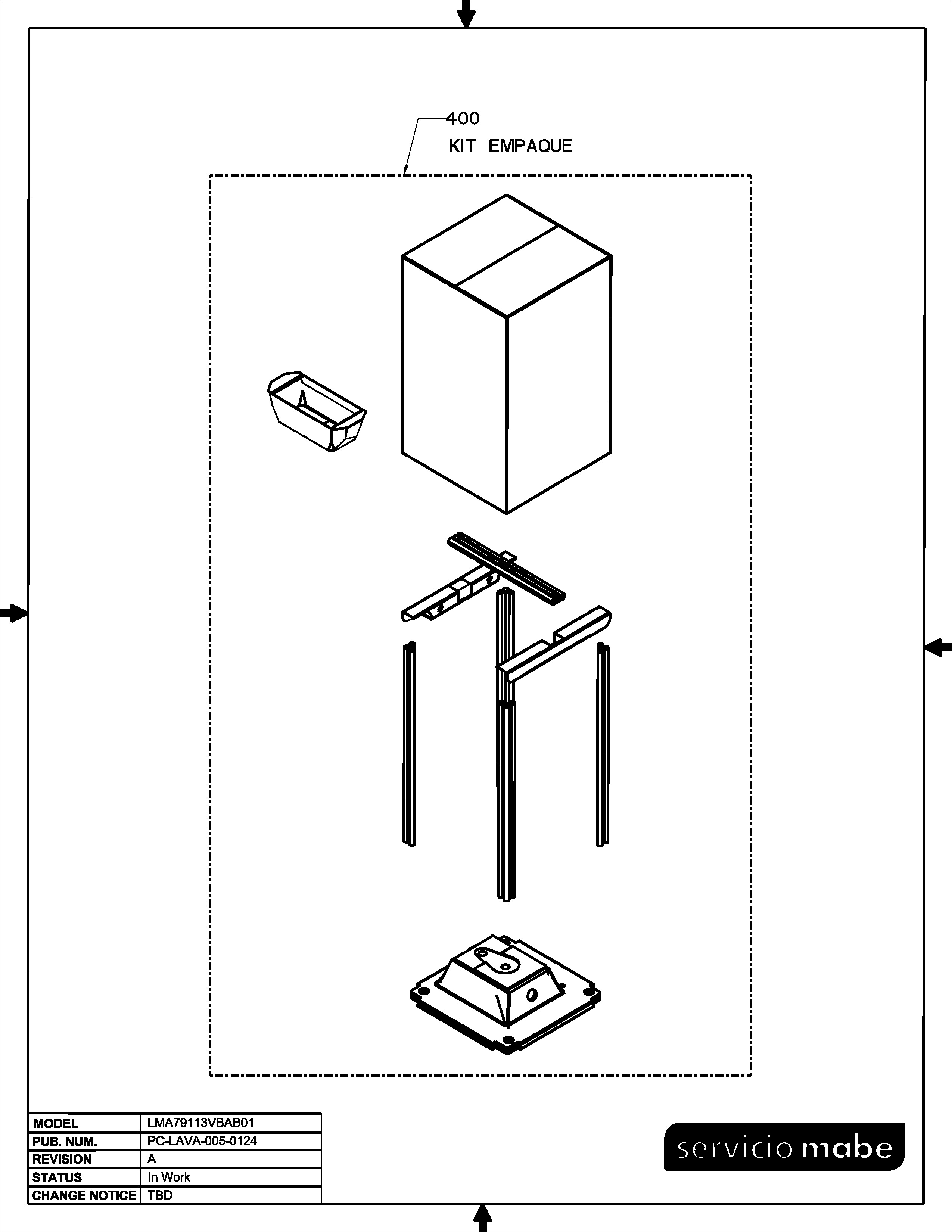 400
KIT EMPAQUE

| MODEL | LMA79113VBAB01 |
|---|---|
| PUB. NUM. | PC-LAVA-005-0124 |
| REVISION | A |
| STATUS | In Work |
| CHANGE NOTICE | TBD |

servicio mabe