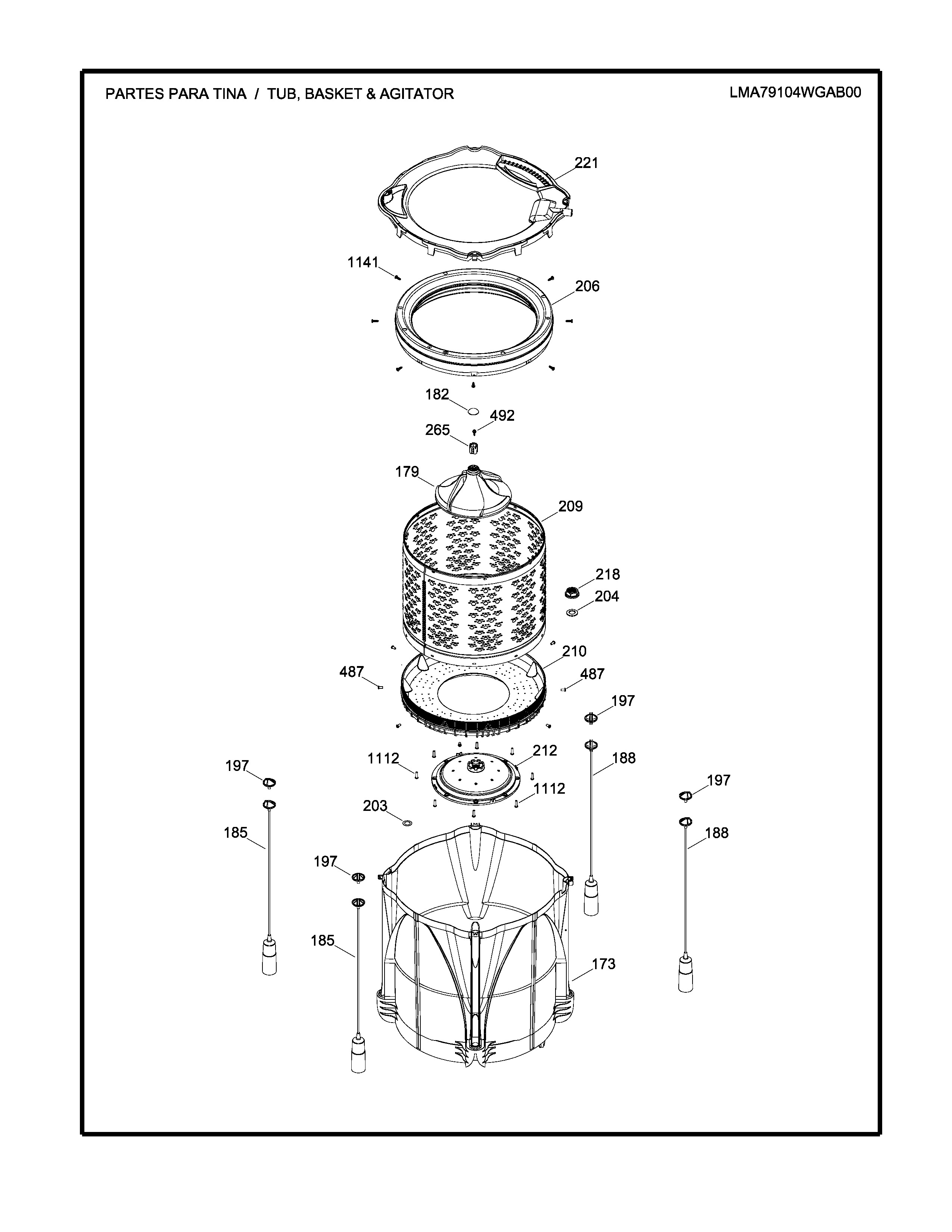 PARTES PARA TINA / TUB, BASKET & AGITATOR

LMA79104WGAB00

221

1141

206

182

492

265

179

209

218

204

210

487

487

197

1112

212

188

197

1112

197

203

185

188

197

185

173