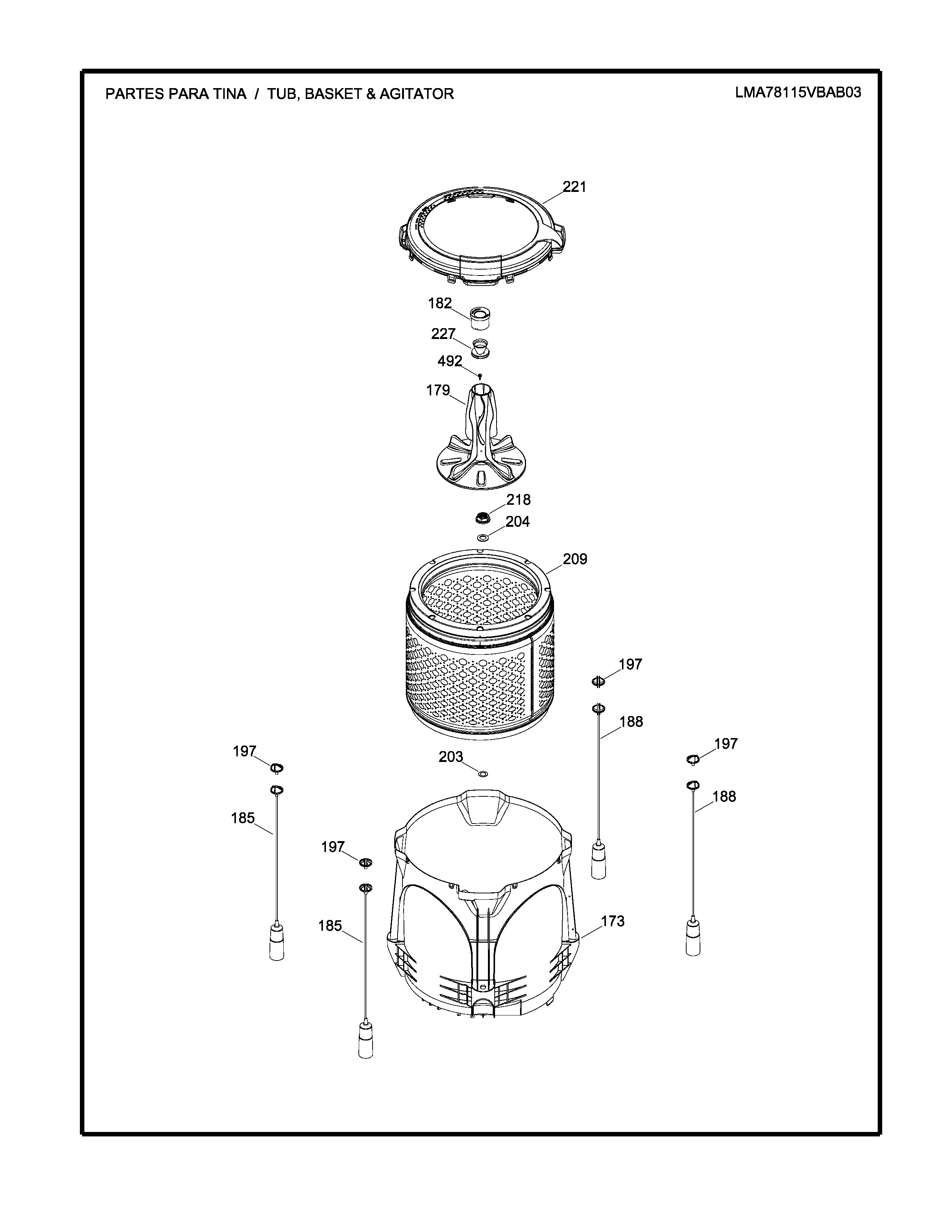 PARTES PARA TINA / TUB, BASKET & AGITATOR

LMA78115VBAB03

221

182

227

492

179

218

204

209

197

188

197

197

203

188

185

197

185

173