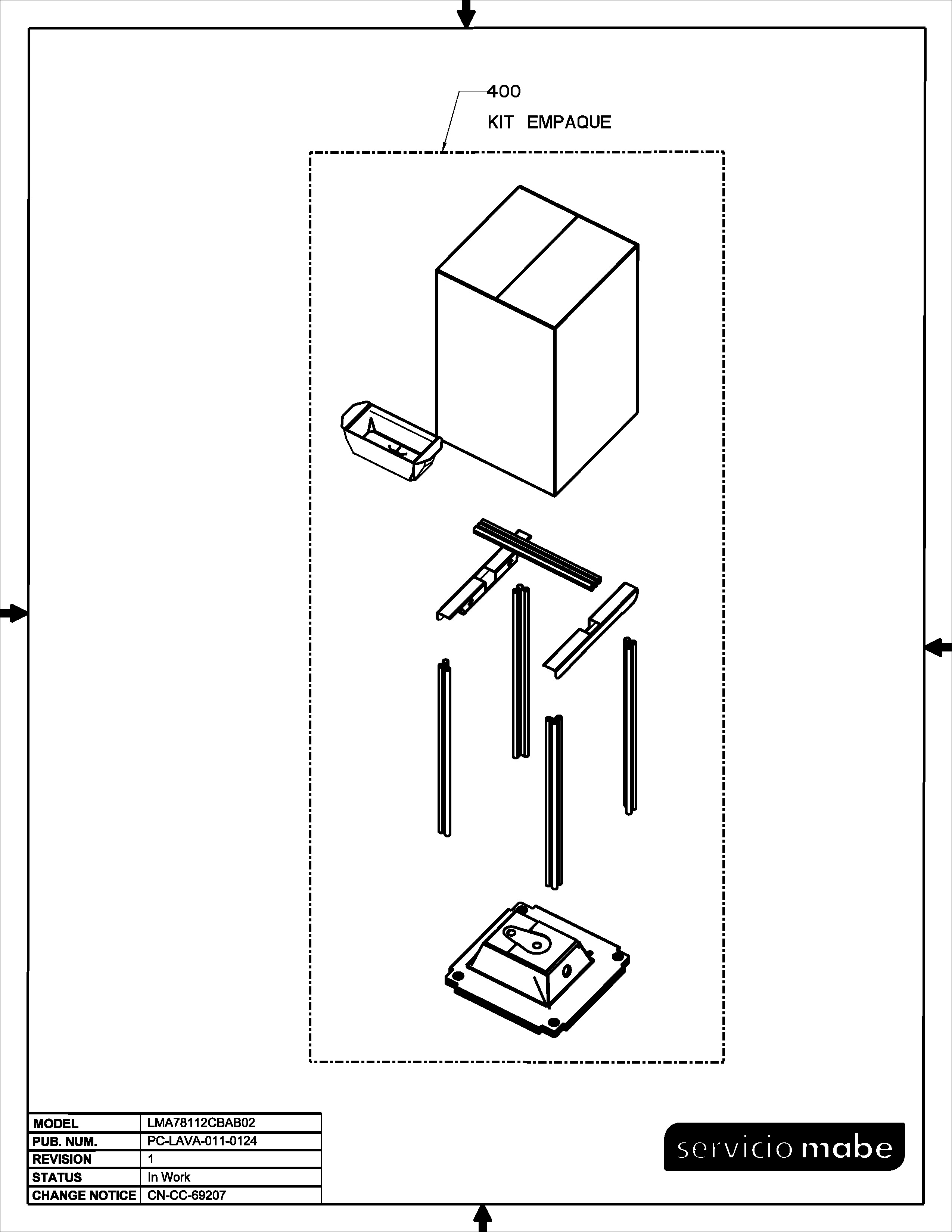 400
KIT EMPAQUE

| MODEL | LMA78112CBAB02 |
|---|---|
| PUB. NUM. | PC-LAVA-011-0124 |
| REVISION | 1 |
| STATUS | In Work |
| CHANGE NOTICE | CN-CC-69207 |

servicio mabe