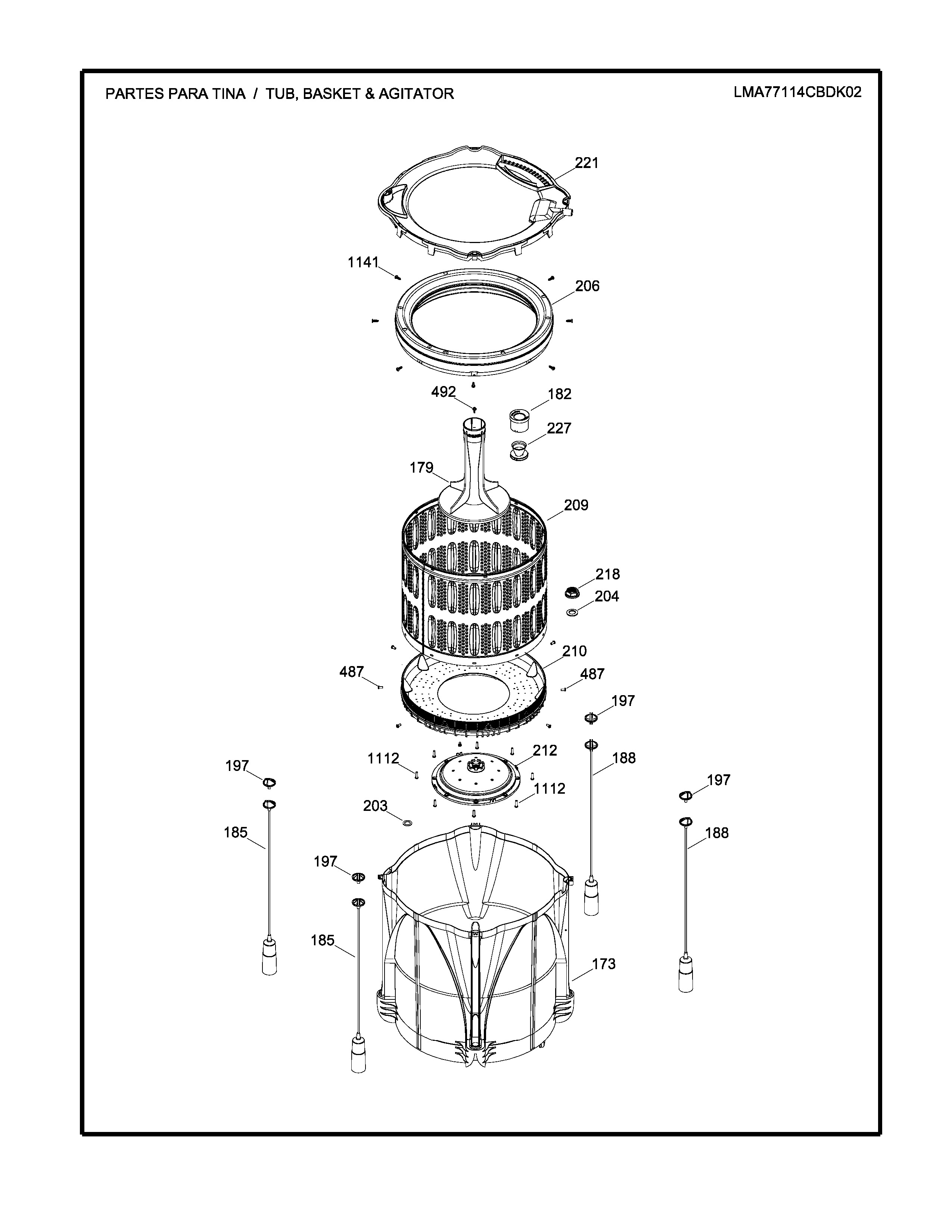 PARTES PARA TINA / TUB, BASKET & AGITATOR

LMA77114CBDK02

221

1141

206

492

182

227

179

209

218

204

210

487

487

197

1112

212

188

197

1112

197

203

185

188

197

185

173