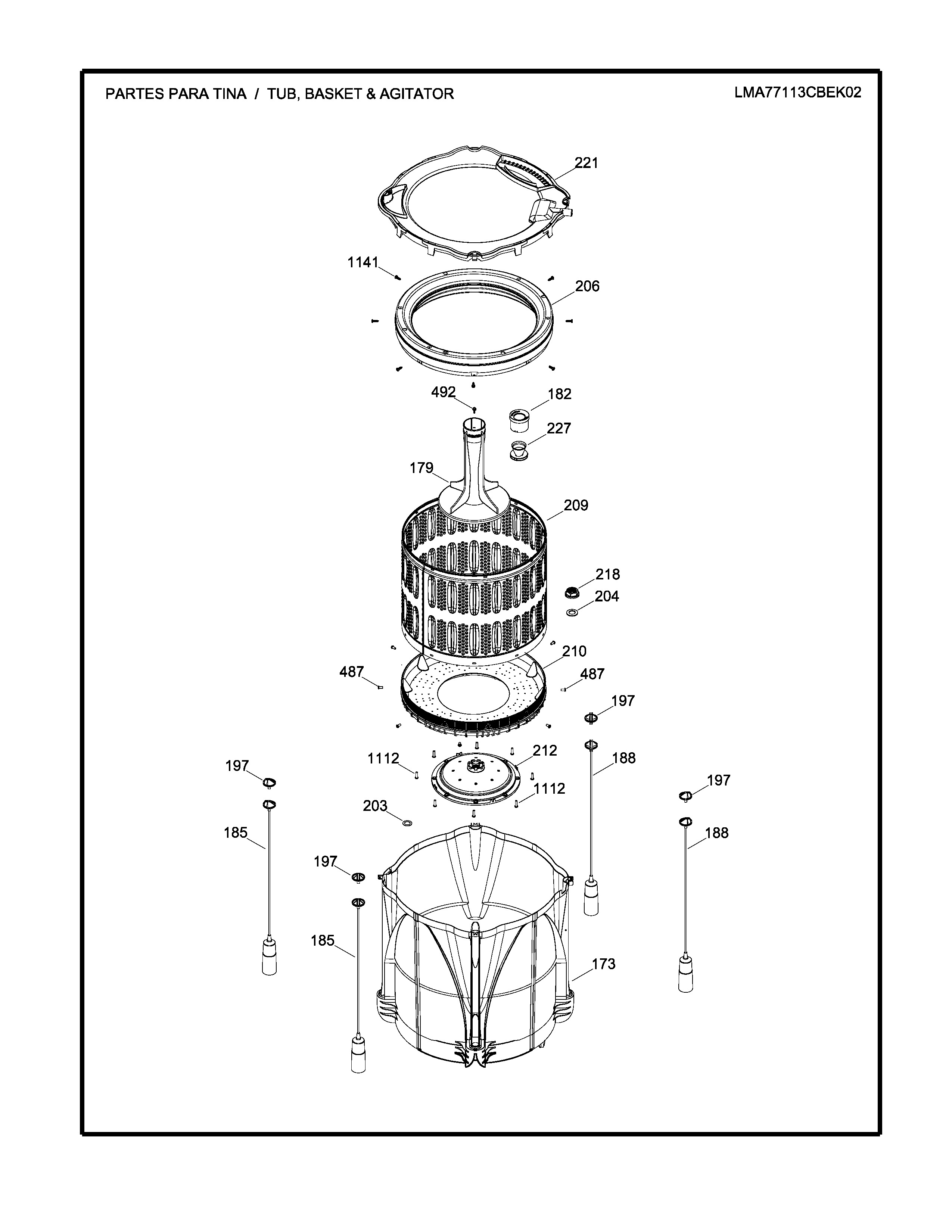 PARTES PARA TINA / TUB, BASKET & AGITATOR

LMA77113CBEK02

221

1141

206

492

182

227

179

209

218

204

210

487

487

197

1112

212

188

197

1112

197

203

185

188

197

185

173