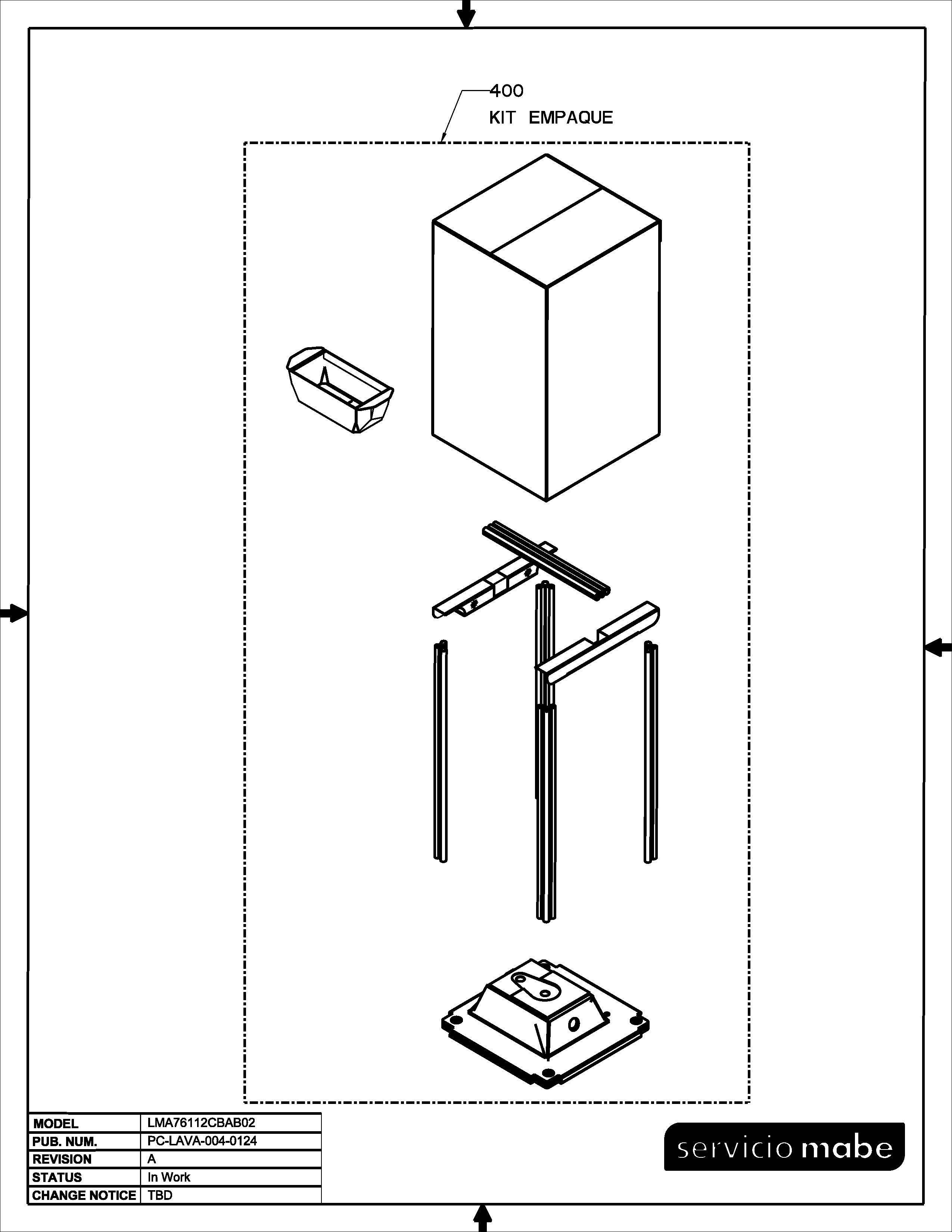 400
KIT EMPAQUE

| MODEL | LMA76112CBAB02 |
|---|---|
| PUB. NUM. | PC-LAVA-004-0124 |
| REVISION | A |
| STATUS | In Work |
| CHANGE NOTICE | TBD |

servicio mabe