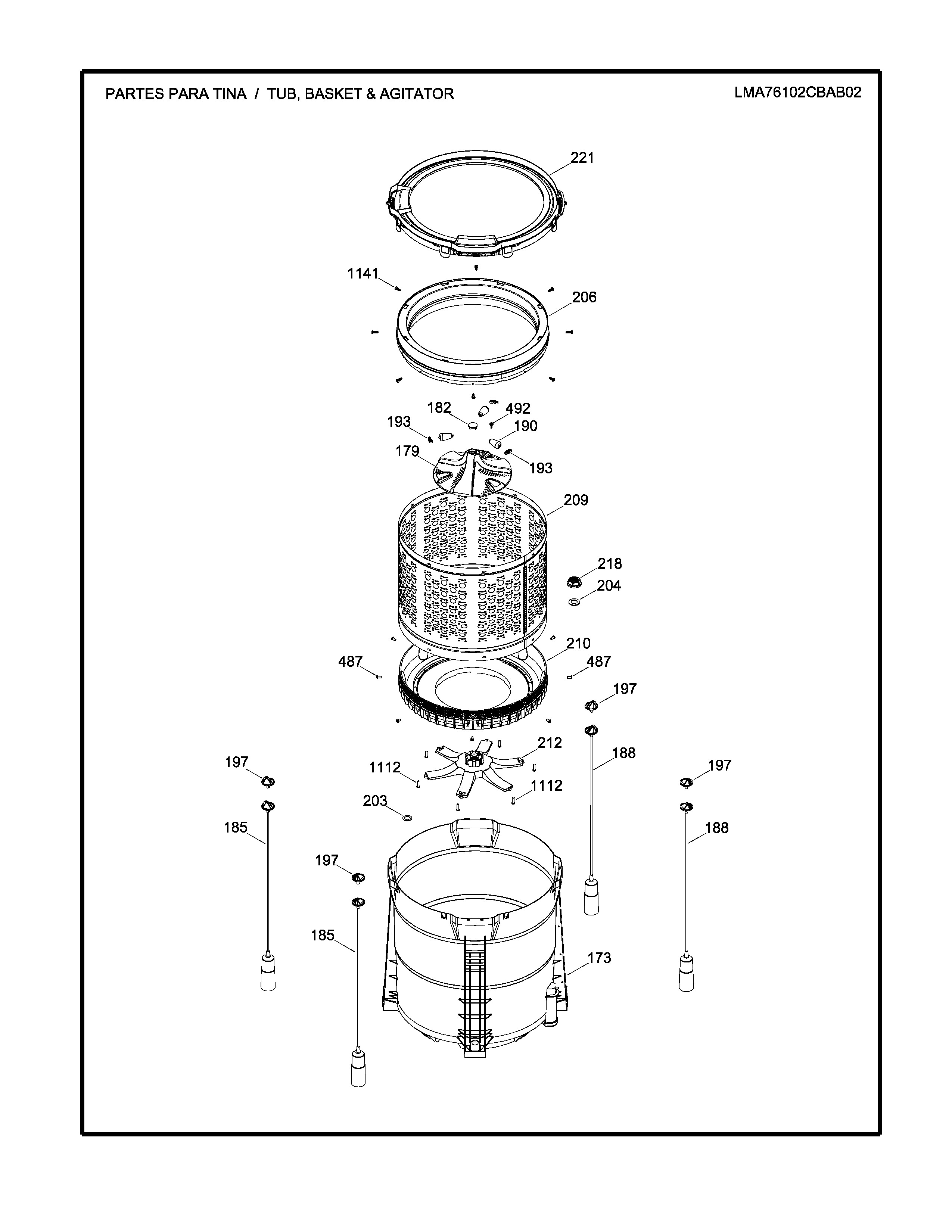 PARTES PARA TINA / TUB, BASKET & AGITATOR

LMA76102CBAB02

221
1141
206
182
492
193
190
179
193
209
218
204
210
487
487
197
212
188
197
1112
197
1112
203
185
188
197
185
173