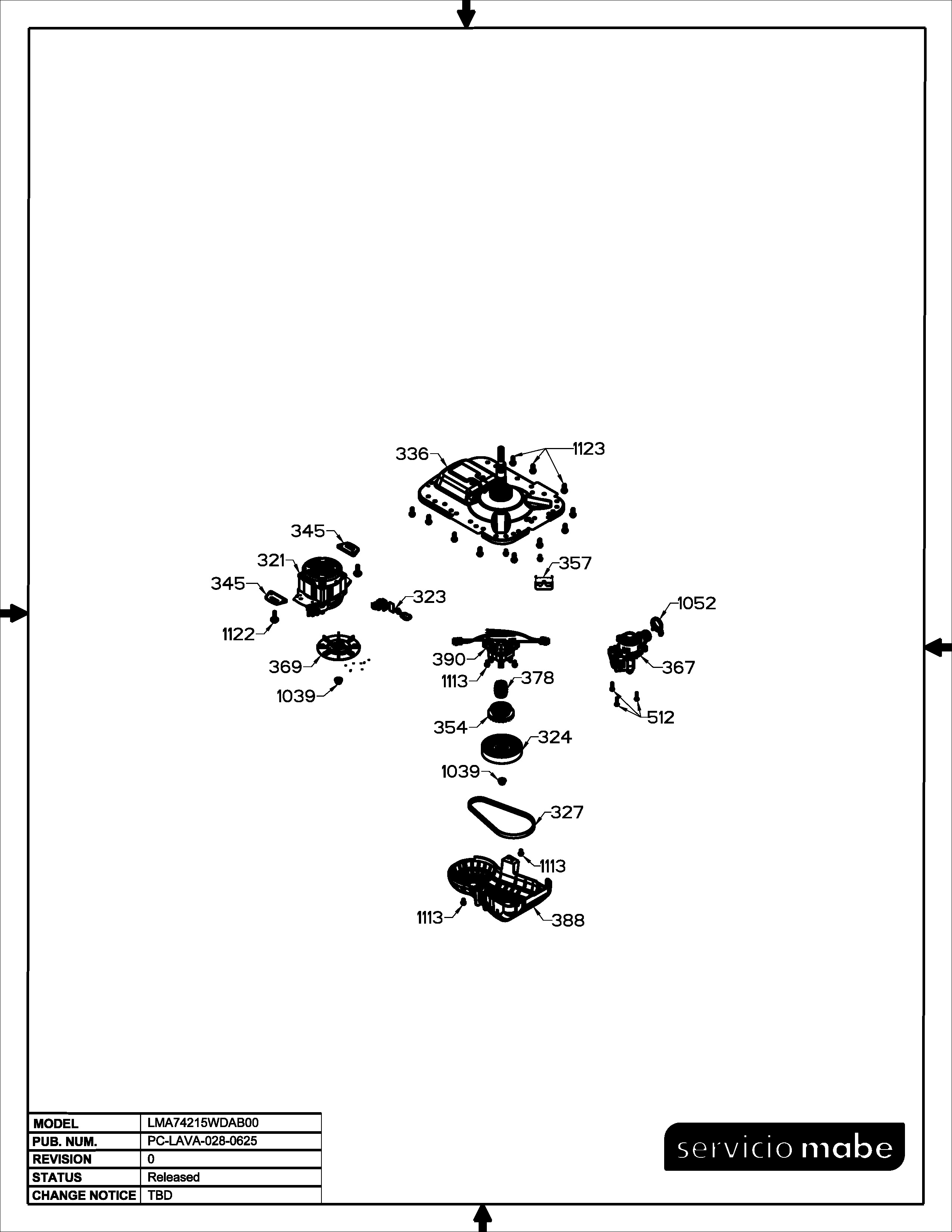 336
1123
345
321
357
345
323
1052
1122
369
390
367
1113
378
1039
512
354
324
1039
327
1113
1113
388

| MODEL | LMA74215WDAB00 |
|---|---|
| PUB. NUM. | PC-LAVA-028-0625 |
| REVISION | 0 |
| STATUS | Released |
| CHANGE NOTICE | TBD |

servicio mabe