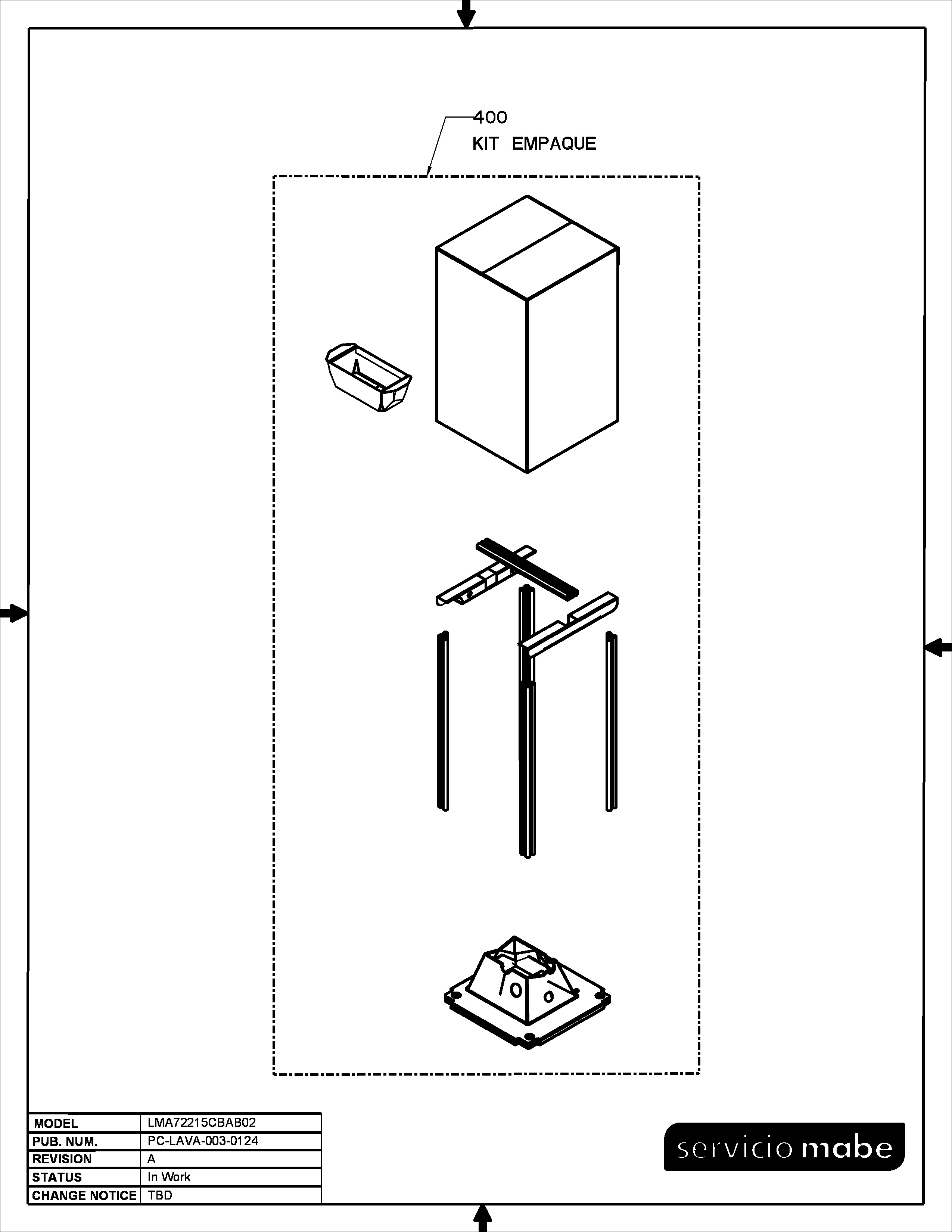 400
KIT EMPAQUE

| MODEL | LMA72215CBAB02 |
|---|---|
| PUB. NUM. | PC-LAVA-003-0124 |
| REVISION | A |
| STATUS | In Work |
| CHANGE NOTICE | TBD |

servicio mabe